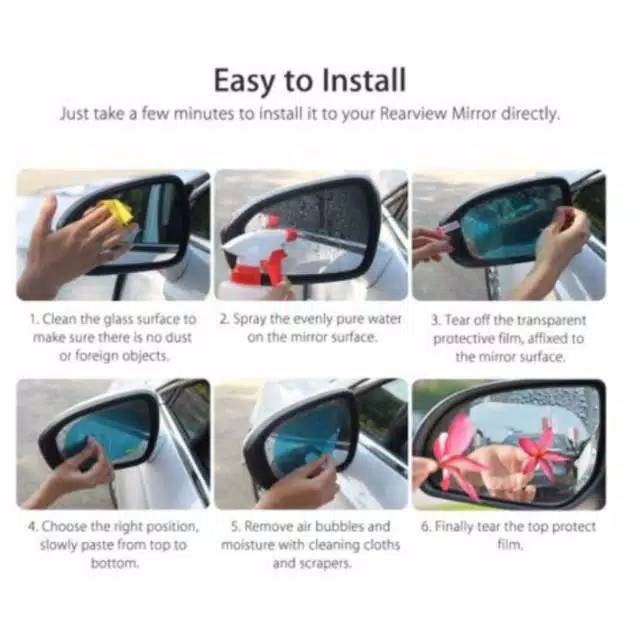 Easy to Install
Just take a few minutes to install it to your Rearview Mirror directly.

1. Clean the glass surface to make sure there is no dust or foreign objects.

2. Spray the evenly pure water on the mirror surface.

3. Tear off the transparent protective film, affixed to the mirror surface.

4. Choose the right position, slowly paste from top to bottom.

5. Remove air bubbles and moisture with cleaning cloths and scrapers.

6. Finally tear the top protect film.