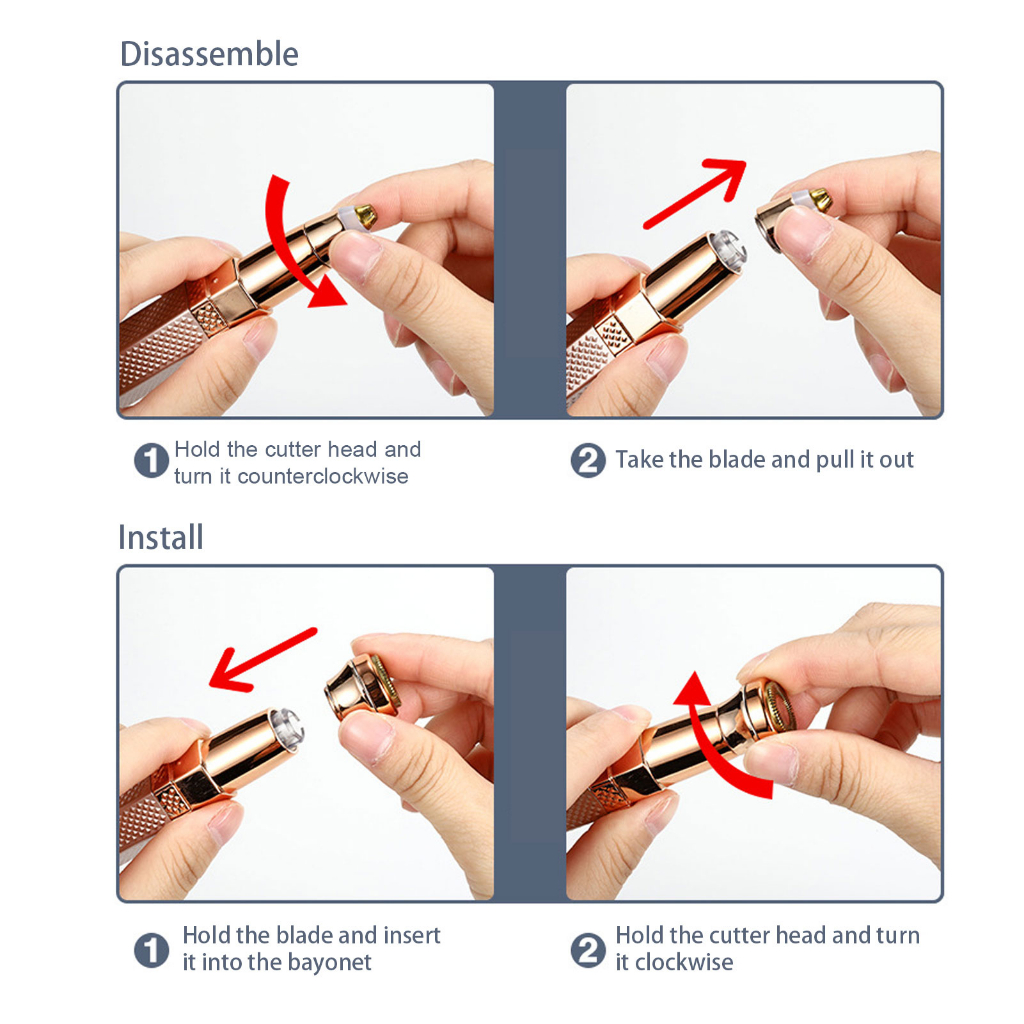 Disassemble

1 Hold the cutter head and turn it counterclockwise

2 Take the blade and pull it out

Install

1 Hold the blade and insert it into the bayonet

2 Hold the cutter head and turn it clockwise