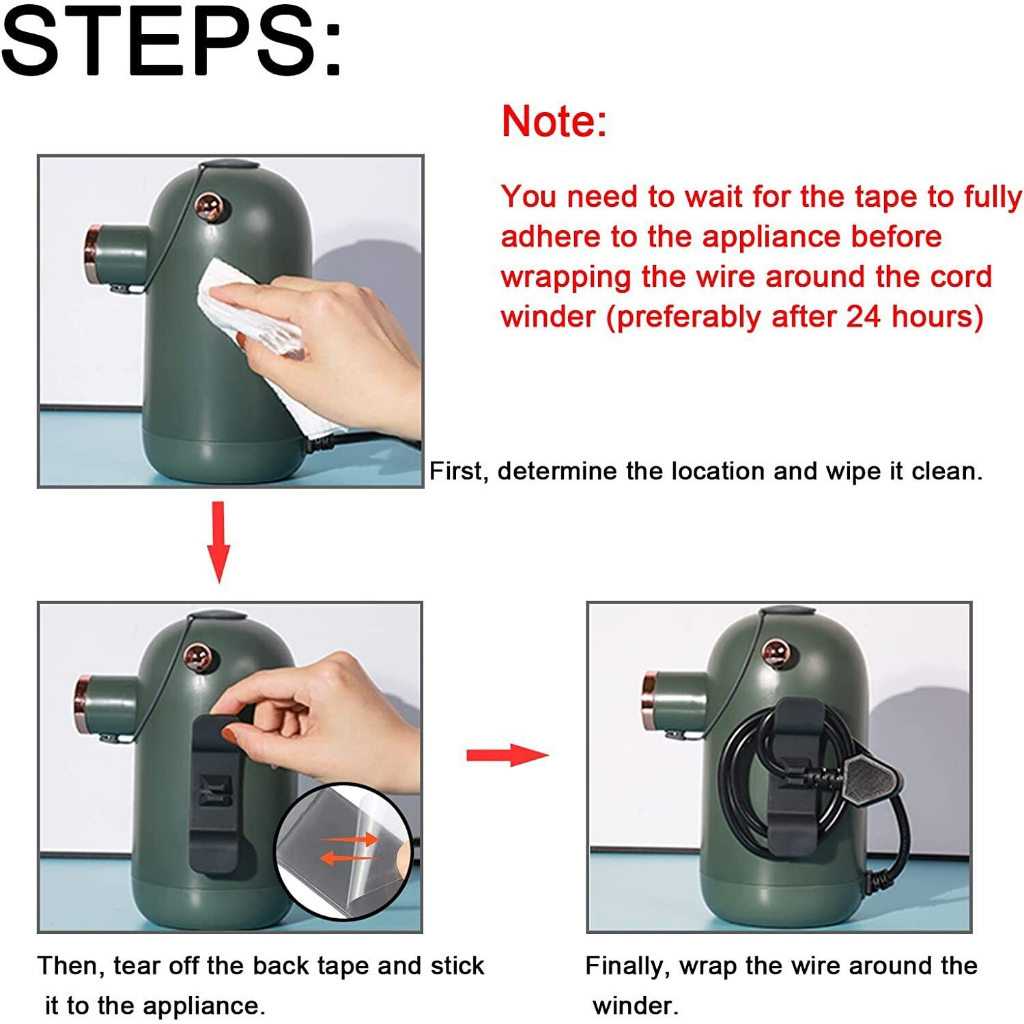 STEPS:

Note:

You need to wait for the tape to fully adhere to the appliance before wrapping the wire around the cord winder (preferably after 24 hours)

First, determine the location and wipe it clean.

Then, tear off the back tape and stick it to the appliance.

Finally, wrap the wire around the winder.