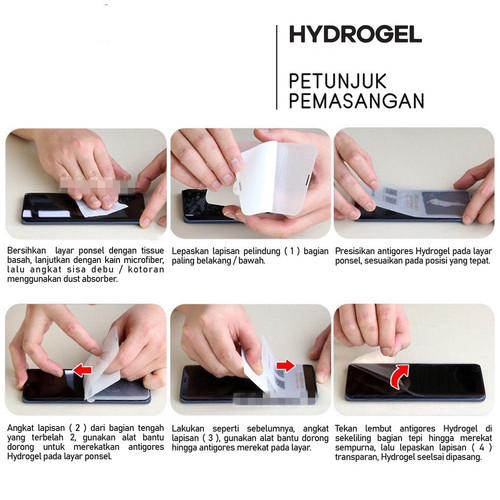 HYDROGEL

PETUNJUK PEMASANGAN

Bersihkan layar ponsel dengan tissue basah, lanjutkan dengan kain microfiber, lalu angkat sisa debu / kotoran menggunakan dust absorber.

Lepaskan lapisan pelindung ( 1 ) bagian paling belakang / bawah.

Presisikan antigores Hydrogel pada layar ponsel, sesuaikan pada posisi yang tepat.

Angkat lapisan ( 2 ) dari bagian tengah yang terbelah 2, gunakan alat bantu dorong untuk merekatkan antigores Hydrogel pada layar ponsel.

Lakukan seperti sebelumnya, angkat lapisan ( 3 ), gunakan alat bantu dorong hingga antigores merekat pada layar.

Tekan lembut antigores Hydrogel di sekeliling bagian tepi hingga merekat sempurna, lalu lepaskan lapisan ( 4 ) transparan, Hydrogel seelsai dipasang.