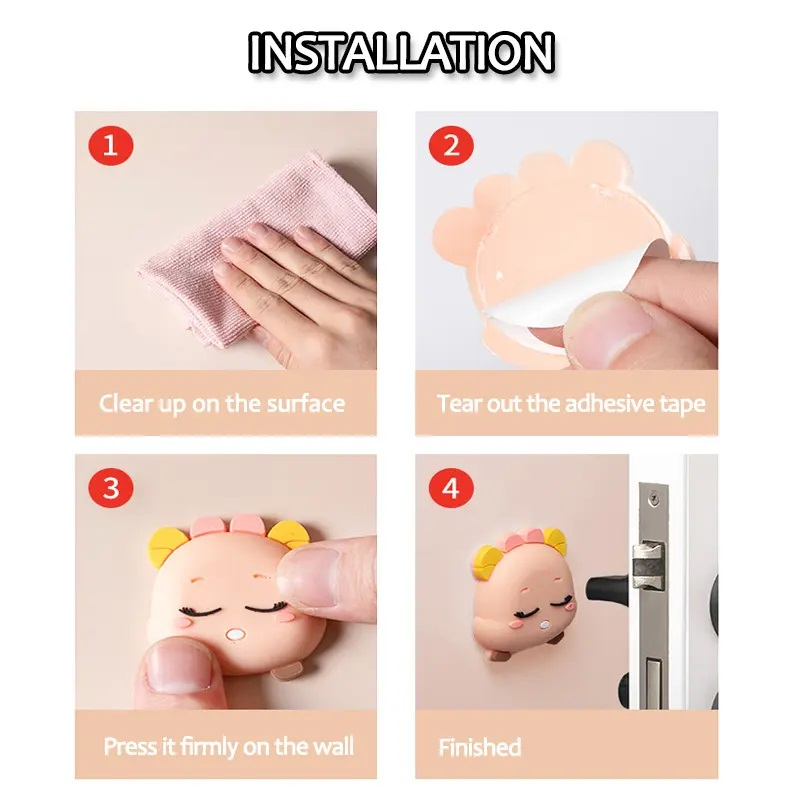 INSTALLATION

1

Clear up on the surface

2

Tear out the adhesive tape

3

Press it firmly on the wall

4

Finished