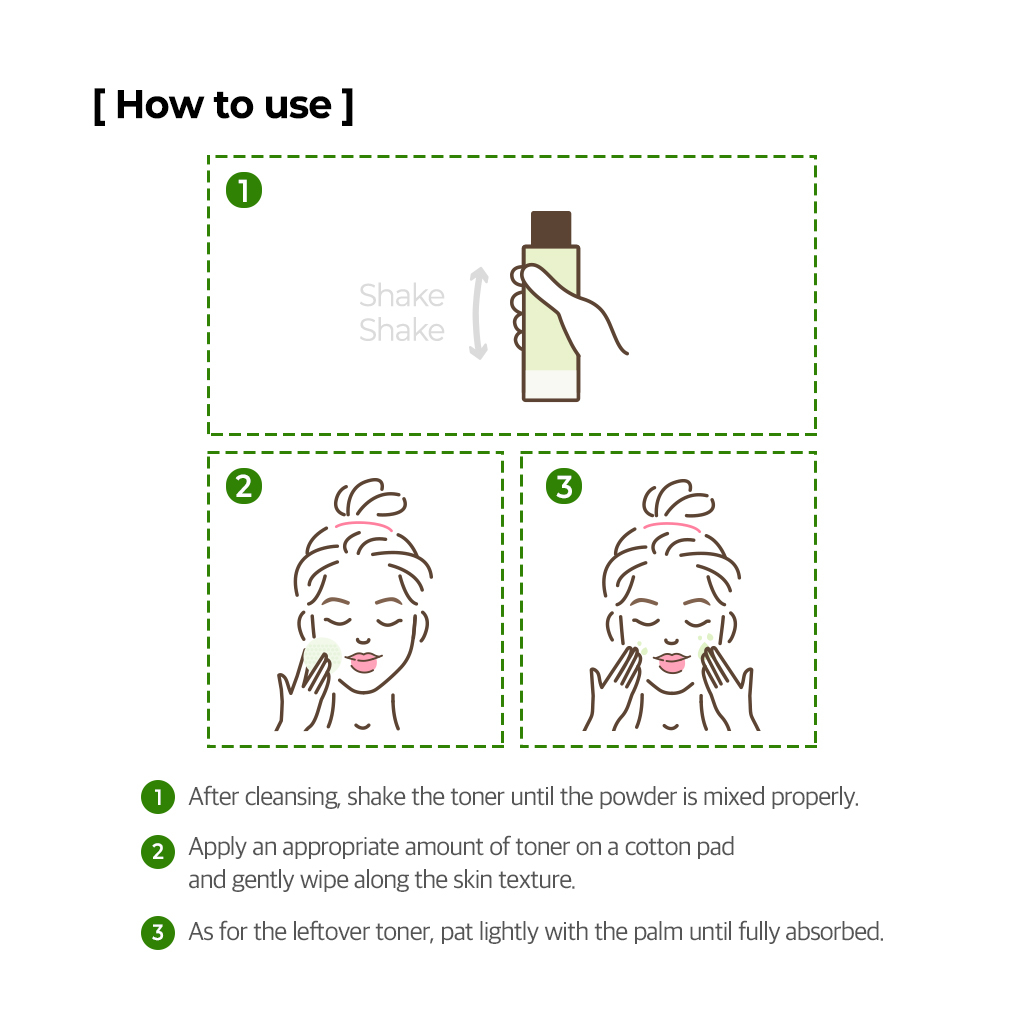 [ How to use ]

1

Shake
Shake

2

3

1 After cleansing, shake the toner until the powder is mixed properly.

2 Apply an appropriate amount of toner on a cotton pad and gently wipe along the skin texture.

3 As for the leftover toner, pat lightly with the palm until fully absorbed.