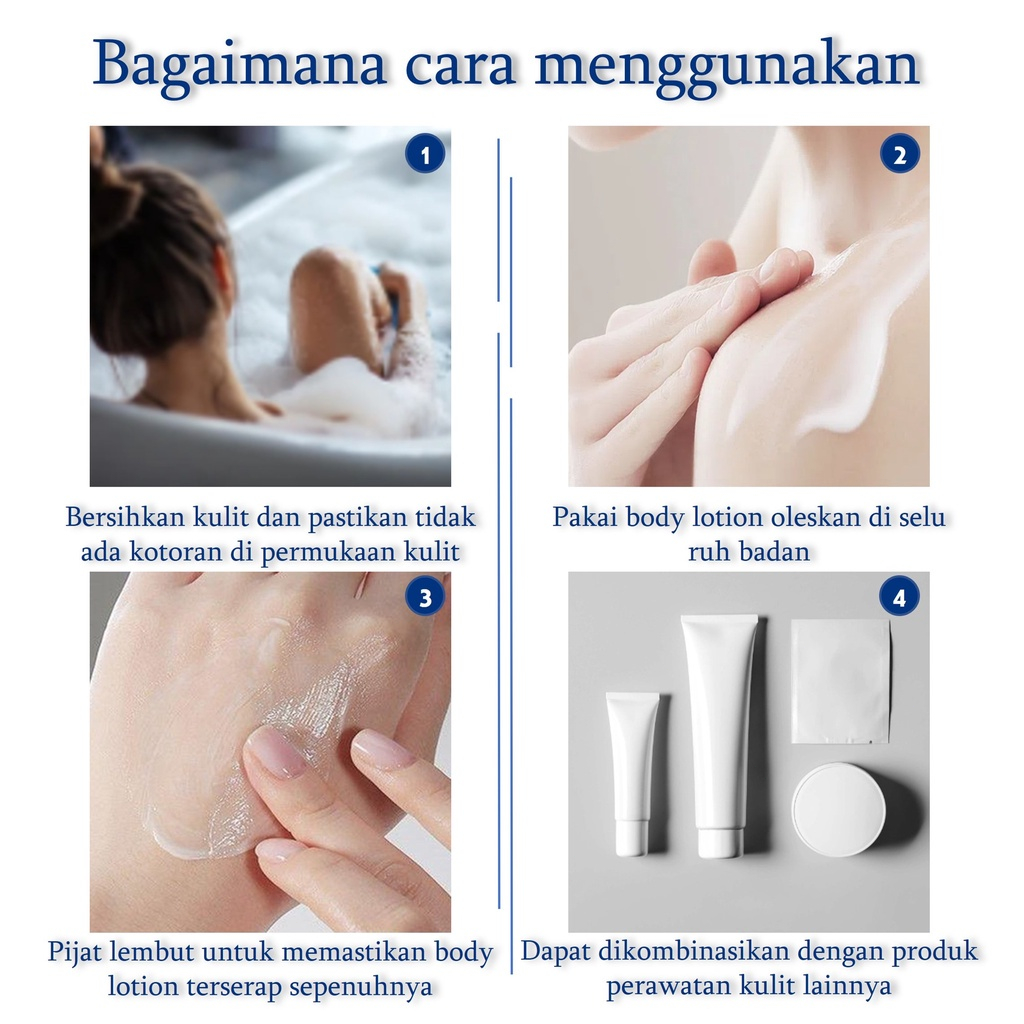 Bagaimana cara menggunakan

1

Bersihkan kulit dan pastikan tidak ada kotoran di permukaan kulit

2

Pakai body lotion oleskan di selu ruh badan

3

Pijat lembut untuk memastikan body lotion terserap sepenuhnya

4

Dapat dikombinasikan dengan produk perawatan kulit lainnya