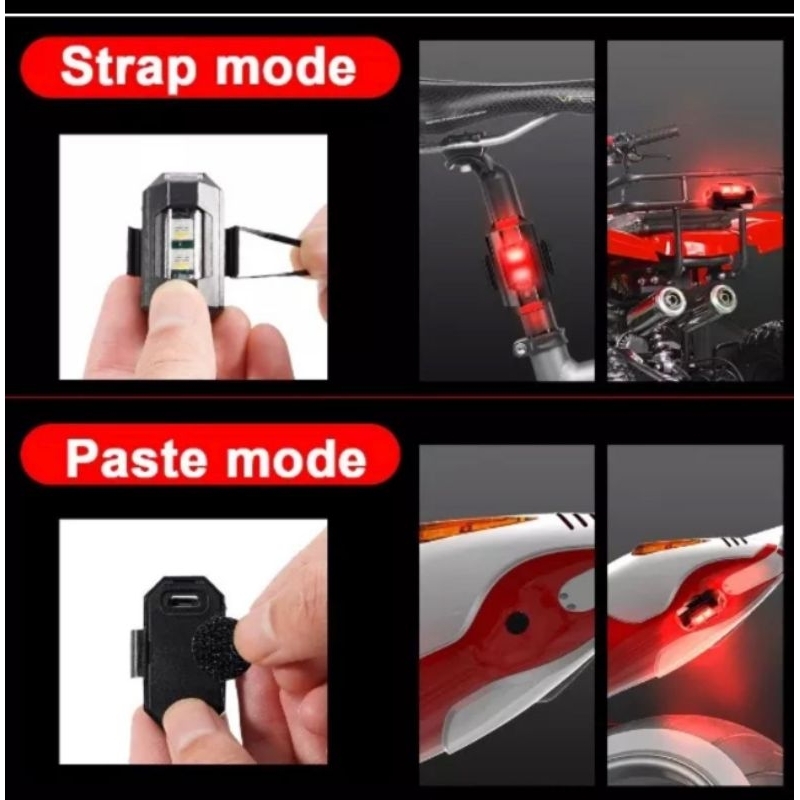 Strap mode

Paste mode