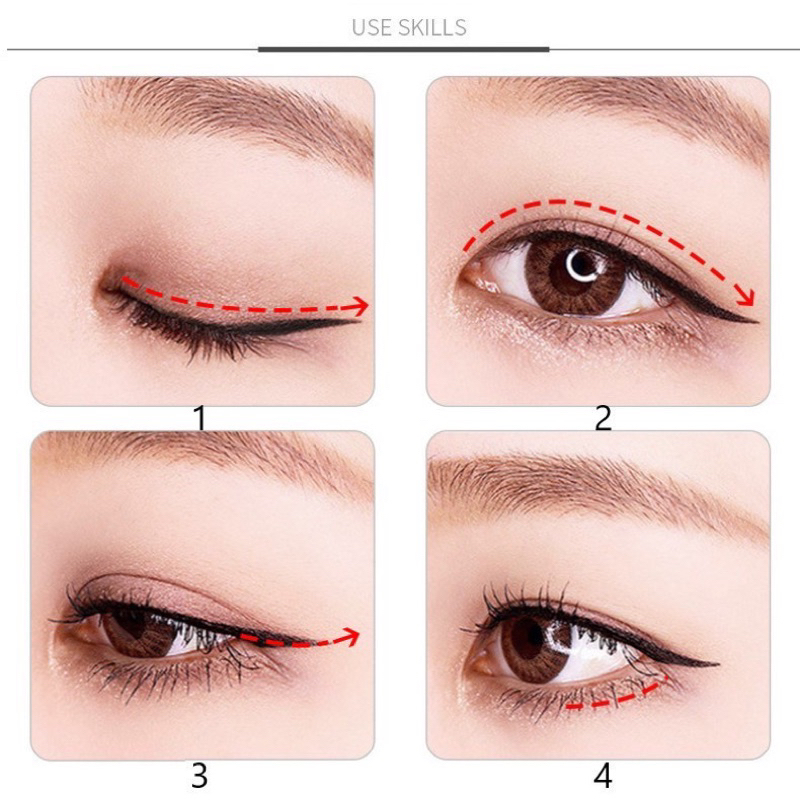 USE SKILLS

1

2

3

4