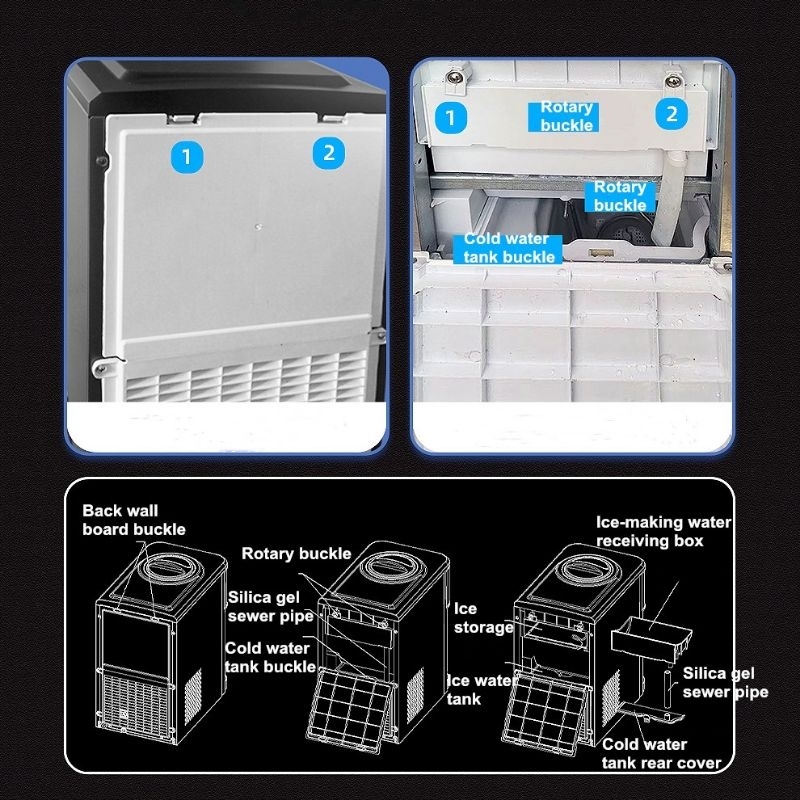 1
2

1
Rotary buckle
2
Rotary buckle
Cold water tank buckle

Back wall board buckle
Rotary buckle
Silica gel sewer pipe
Cold water tank buckle
Ice storage
Ice water tank
Ice-making water receiving box
Silica gel sewer pipe
Cold water tank rear cover