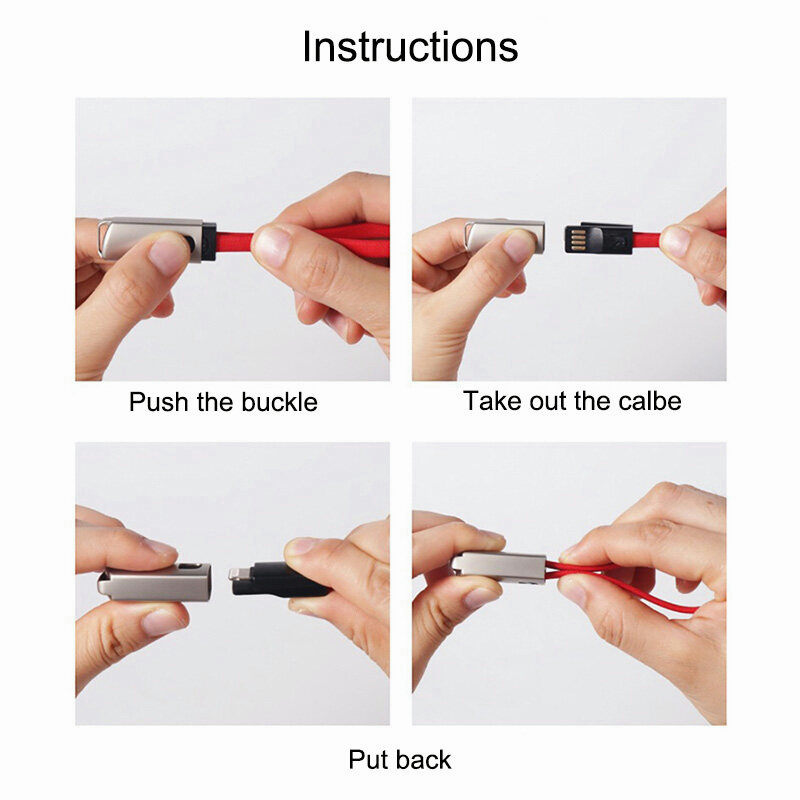 Instructions

Push the buckle

Take out the calbe

Put back