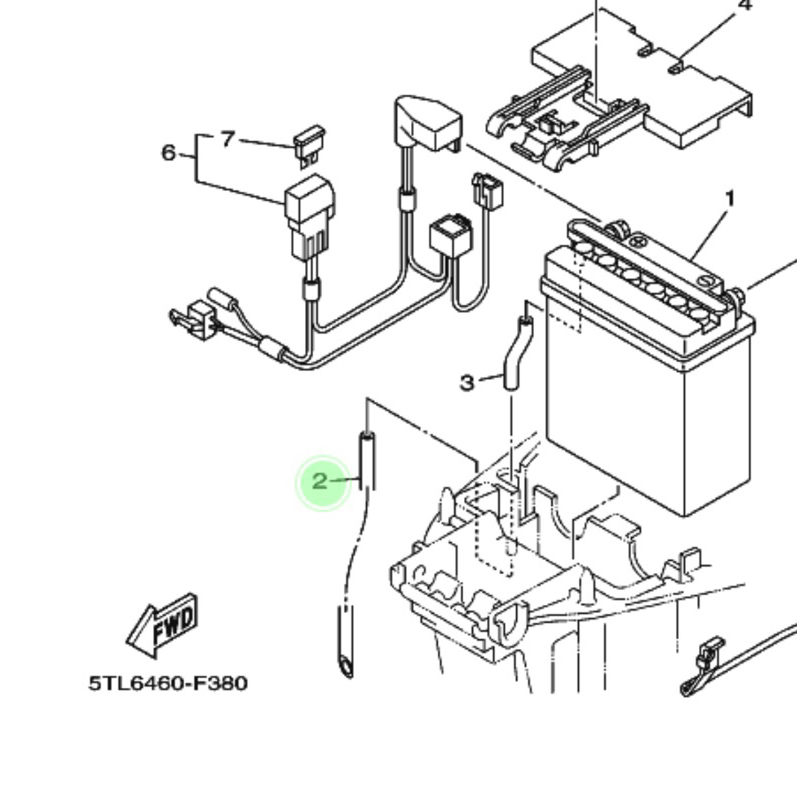 4
7
6
1
3
2
FWD
5TL6460-F380