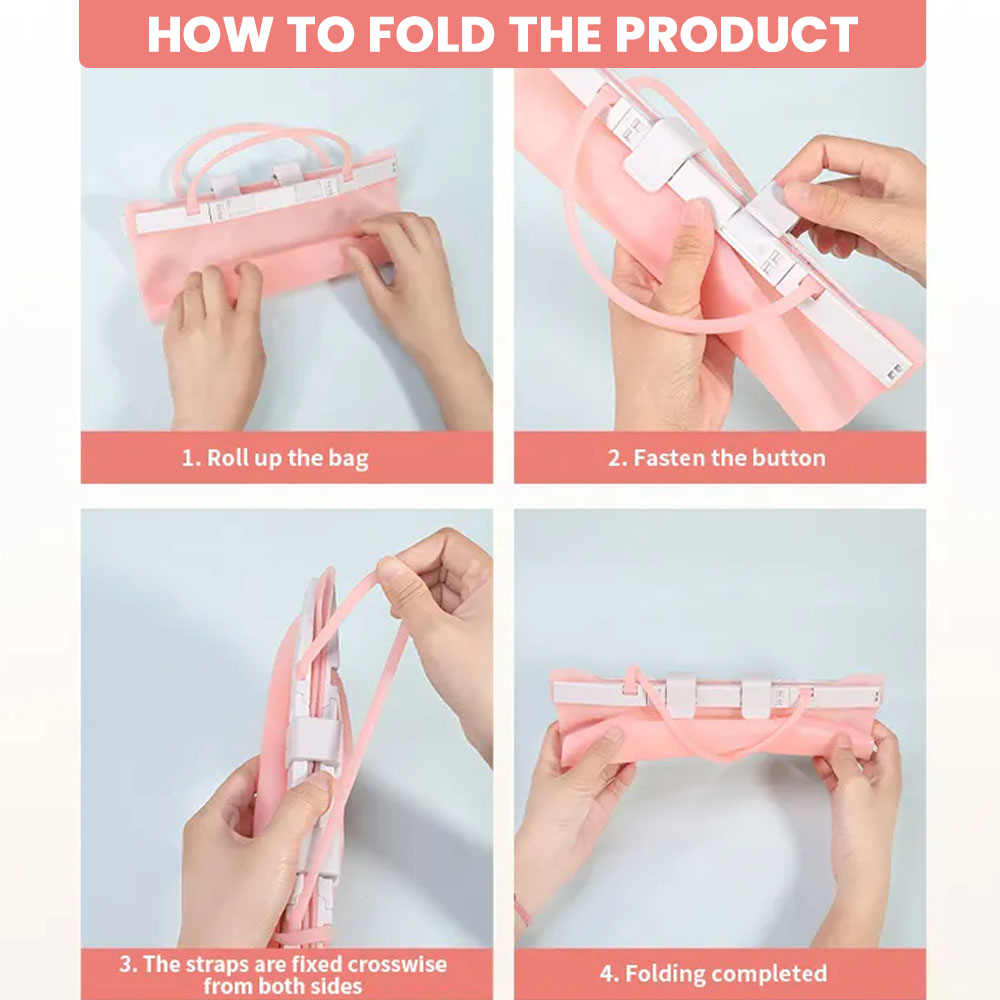 HOW TO FOLD THE PRODUCT

1. Roll up the bag

2. Fasten the button

3. The straps are fixed crosswise from both sides

4. Folding completed