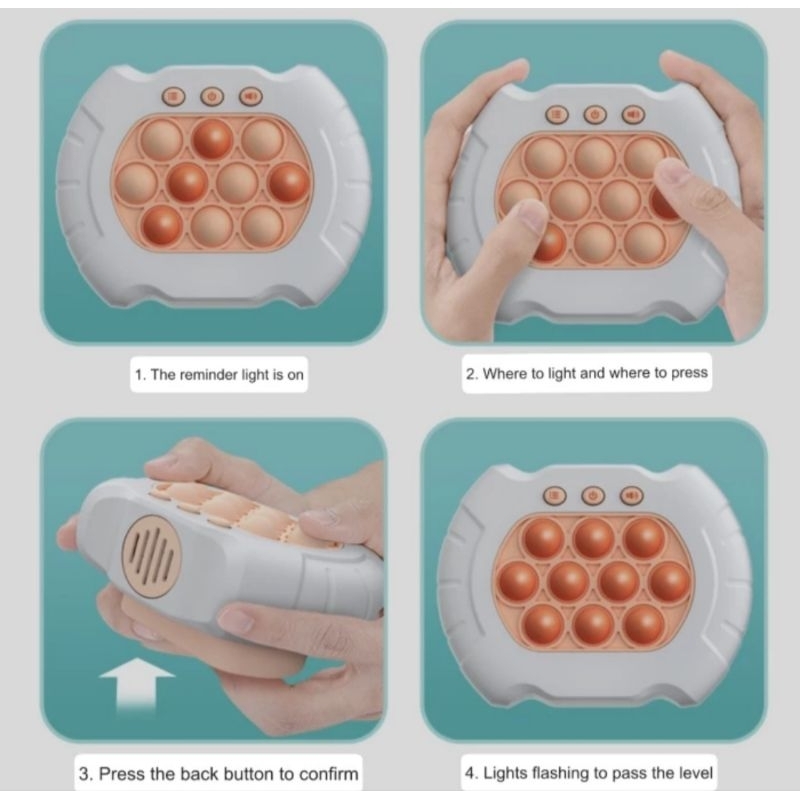 1. The reminder light is on

2. Where to light and where to press

3. Press the back button to confirm

4. Lights flashing to pass the level