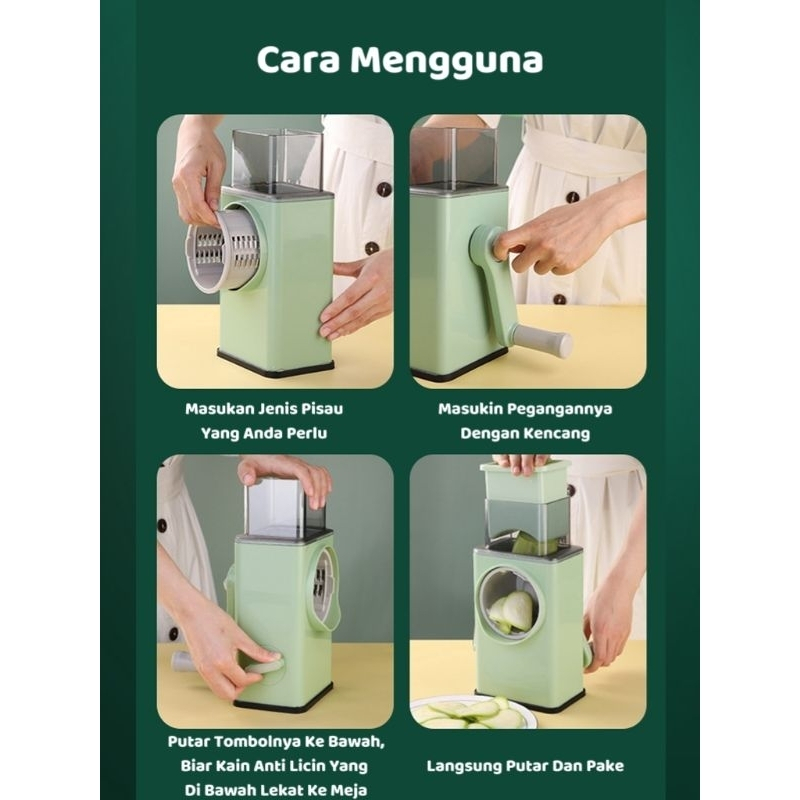 Cara Mengguna

Masukan Jenis Pisau Yang Anda Perlu

Masukin Pegangannya Dengan Kencang

Putar Tombolnya Ke Bawah, Biar Kain Anti Licin Yang Di Bawah Lekat Ke Meja

Langsung Putar Dan Pake