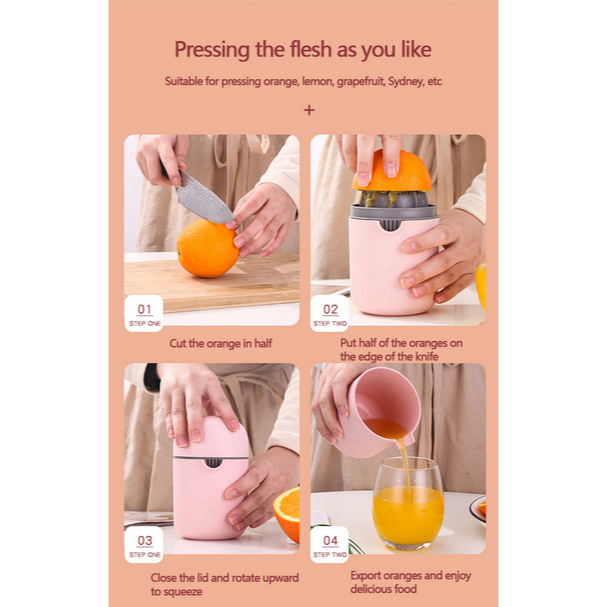 Pressing the flesh as you like

Suitable for pressing orange, lemon, grapefruit, Sydney, etc

+

01
STEP ONE

Cut the orange in half

02
STEP TWO

Put half of the oranges on the edge of the knife

03
STEP ONE

Close the lid and rotate upward to squeeze

04
STEP TWO

Export oranges and enjoy delicious food