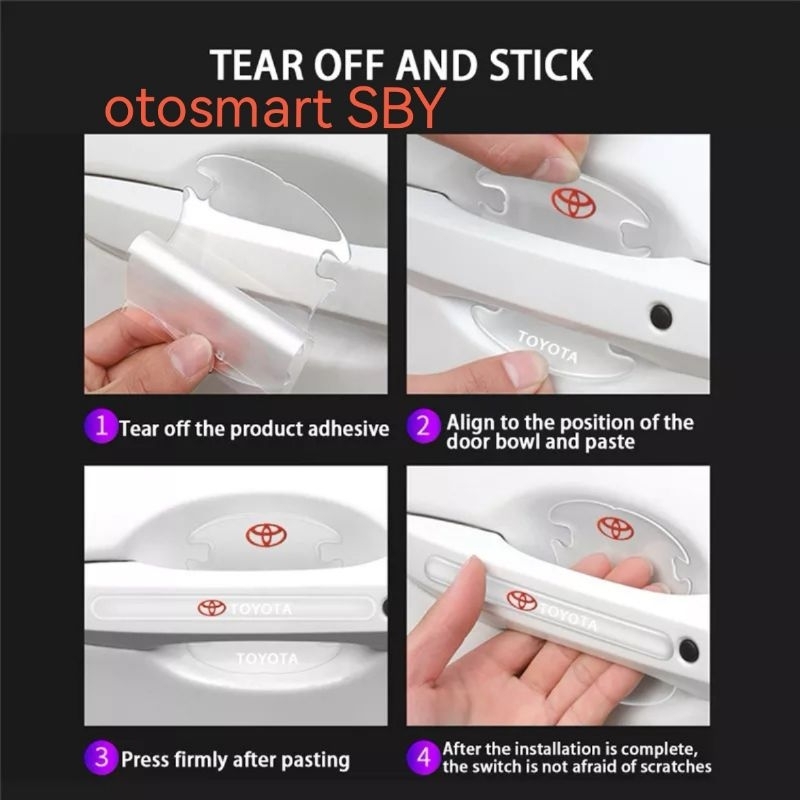 TEAR OFF AND STICK
otosmart SBY

TOYOTA

1 Tear off the product adhesive

2 Align to the position of the door bowl and paste

TOYOTA

TOYOTA

TOYOTA

3 Press firmly after pasting

4 After the installation is complete, the switch is not afraid of scratches