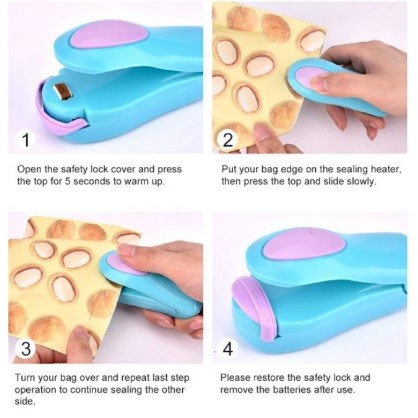 1

Open the safety lock cover and press the top for 5 seconds to warm up.

2

Put your bag edge on the sealing heater, then press the top and slide slowly.

3

Turn your bag over and repeat last step operation to continue sealing the other side.

4

Please restore the safety lock and remove the batteries after use.