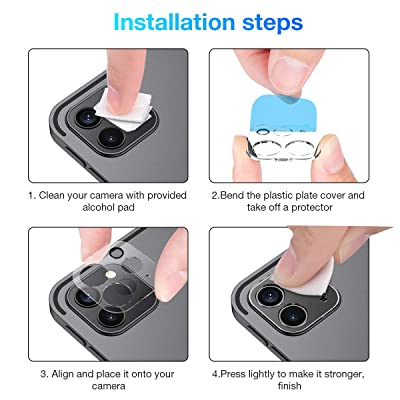 Installation steps

1. Clean your camera with provided alcohol pad

2.Bend the plastic plate cover and take off a protector

3. Align and place it onto your camera

4.Press lightly to make it stronger, finish