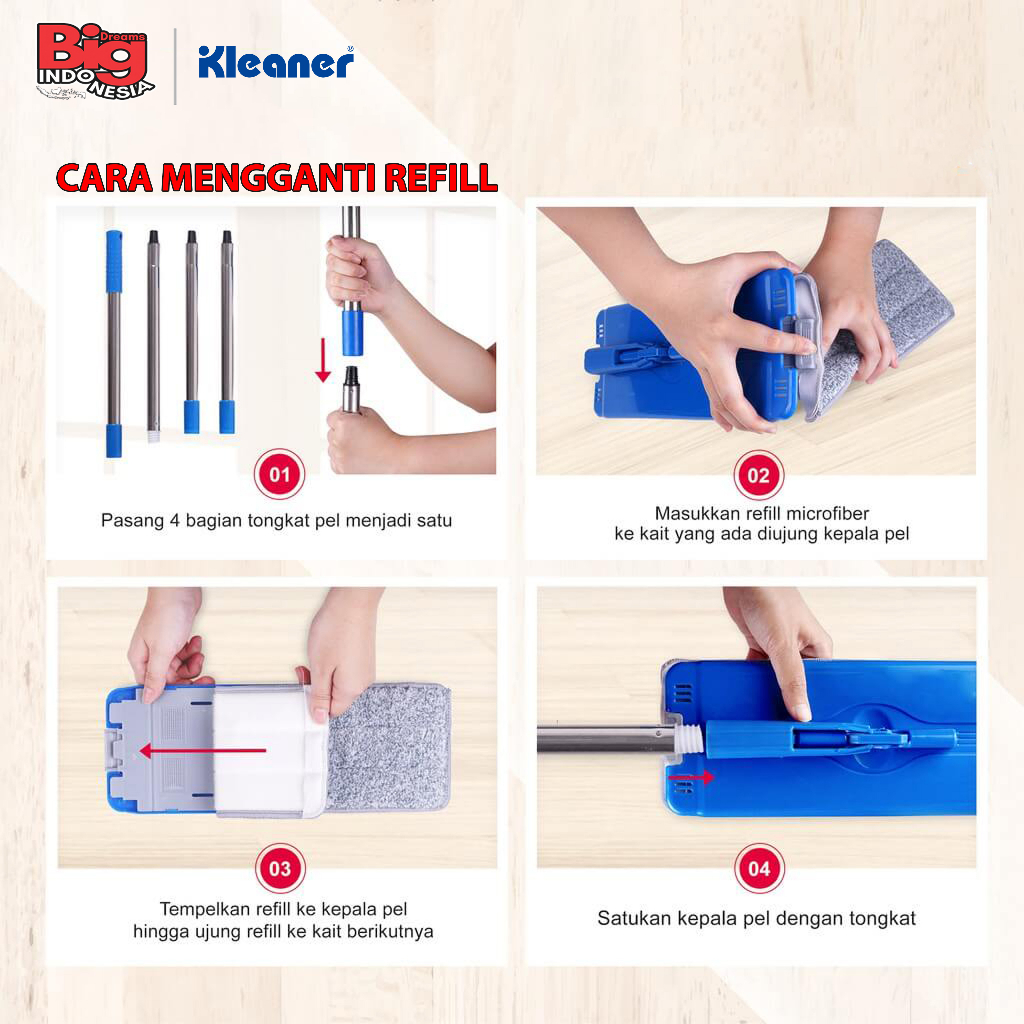 Big Dreams INDONESIA

Kleaner

CARA MENGGANTI REFILL

01

Pasang 4 bagian tongkat pel menjadi satu

02

Masukkan refill microfiber ke kait yang ada diujung kepala pel

03

Tempelkan refill ke kepala pel hingga ujung refill ke kait berikutnya

04

Satukan kepala pel dengan tongkat