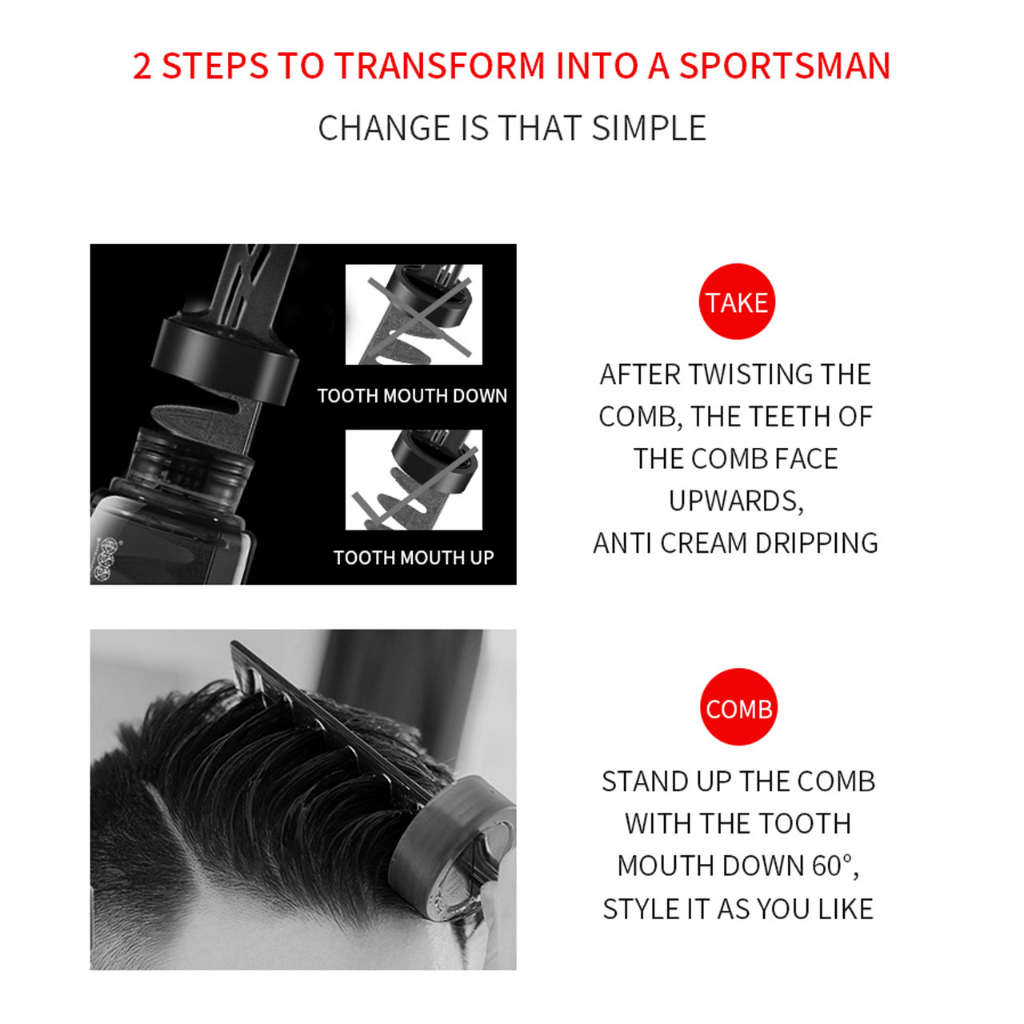 2 STEPS TO TRANSFORM INTO A SPORTSMAN

CHANGE IS THAT SIMPLE

TOOTH MOUTH DOWN

TOOTH MOUTH UP

TAKE

AFTER TWISTING THE COMB, THE TEETH OF THE COMB FACE UPWARDS, ANTI CREAM DRIPPING

COMB

STAND UP THE COMB WITH THE TOOTH MOUTH DOWN 60°, STYLE IT AS YOU LIKE