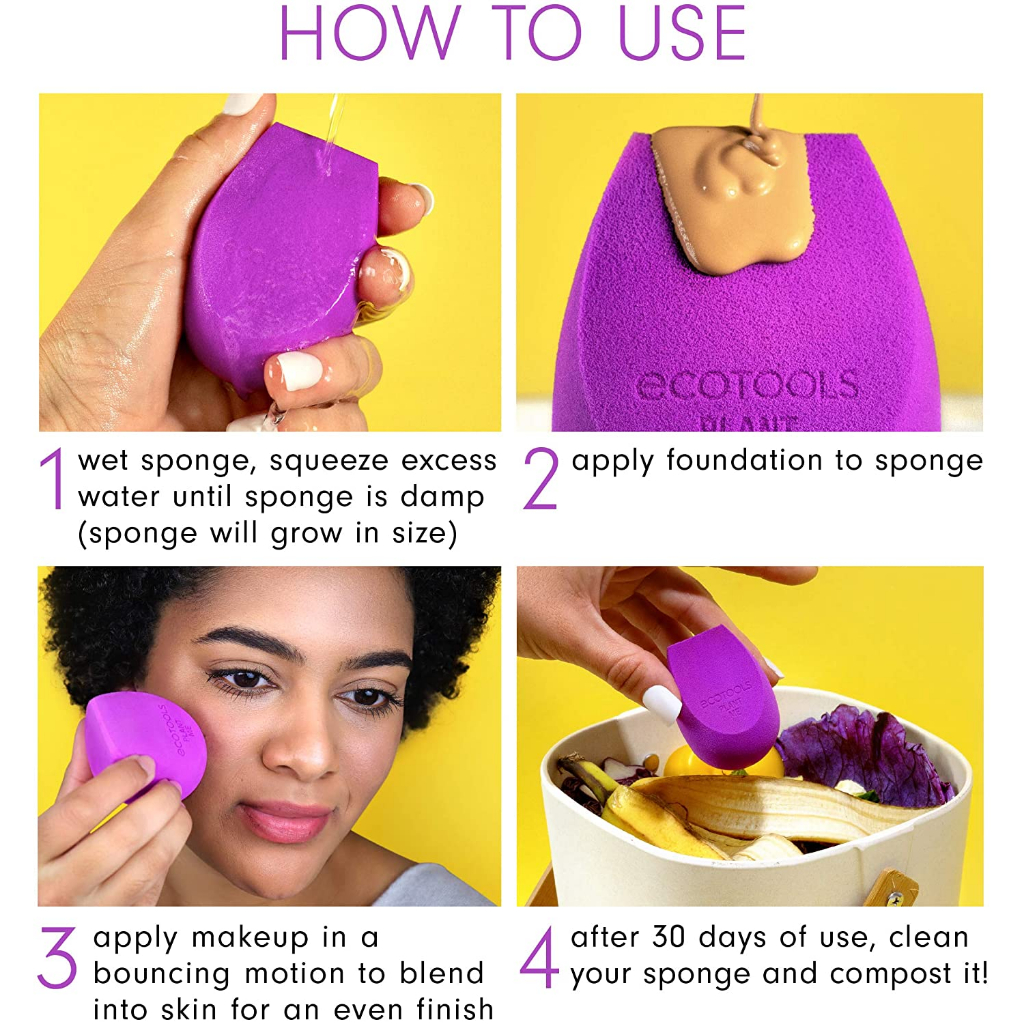 HOW TO USE

ecotools

ecotools
PLANT

1 wet sponge, squeeze excess water until sponge is damp (sponge will grow in size)

2 apply foundation to sponge

ecotools

ecotools
PLANT

3 apply makeup in a bouncing motion to blend into skin for an even finish

4 after 30 days of use, clean your sponge and compost it!