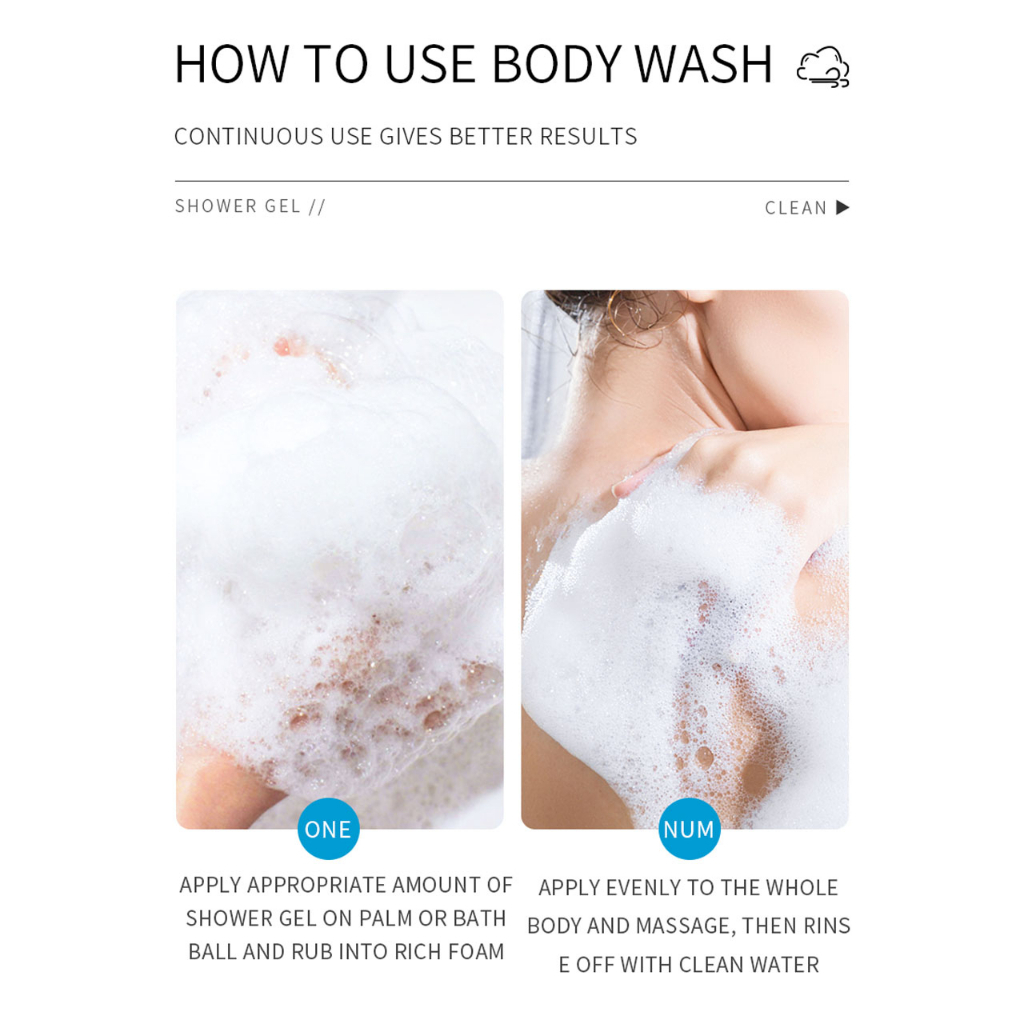 HOW TO USE BODY WASH

CONTINUOUS USE GIVES BETTER RESULTS

SHOWER GEL //

CLEAN ▶

ONE

APPLY APPROPRIATE AMOUNT OF SHOWER GEL ON PALM OR BATH BALL AND RUB INTO RICH FOAM

NUM

APPLY EVENLY TO THE WHOLE BODY AND MASSAGE, THEN RINS E OFF WITH CLEAN WATER