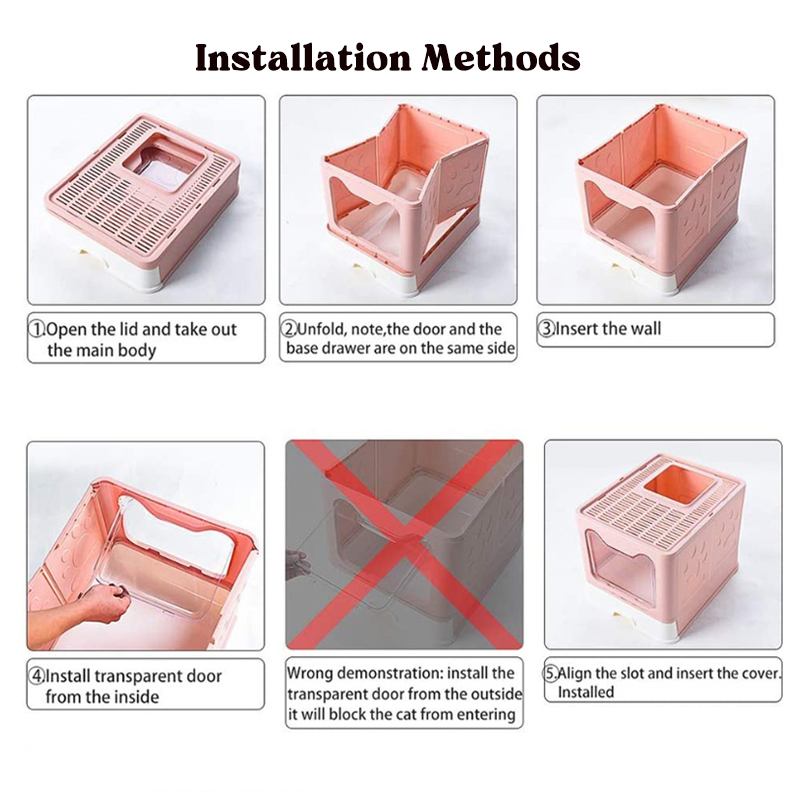 Installation Methods

①Open the lid and take out the main body

②Unfold, note,the door and the base drawer are on the same side

③Insert the wall

④Install transparent door from the inside

Wrong demonstration: install the transparent door from the outside it will block the cat from entering

⑤Align the slot and insert the cover. Installed