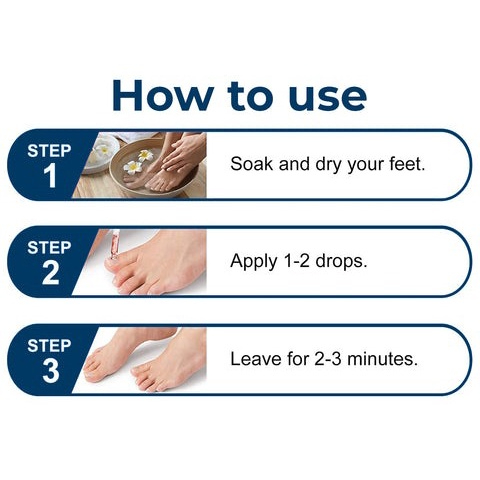 How to use

STEP 1

Soak and dry your feet.

STEP 2

Apply 1-2 drops.

STEP 3

Leave for 2-3 minutes.