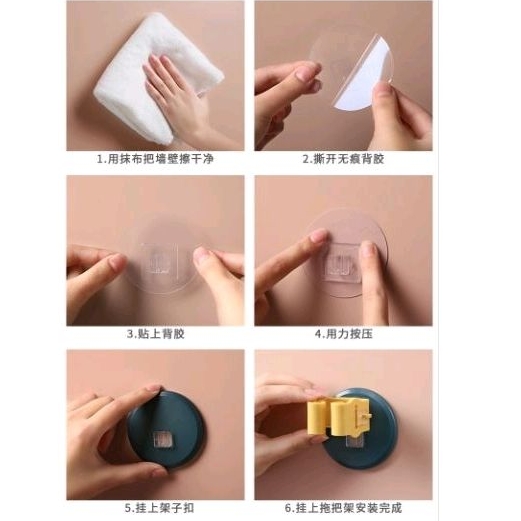 1.用抹布把墙壁擦干净

2.撕开无痕背胶

3.贴上背胶

4.用力按压

5.挂上架子扣

6.挂上拖把架安装完成