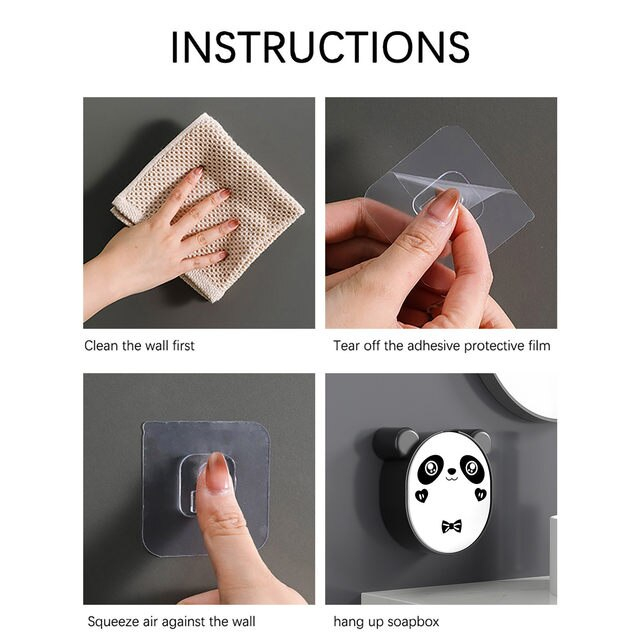 INSTRUCTIONS

Clean the wall first

Tear off the adhesive protective film

Squeeze air against the wall

hang up soapbox