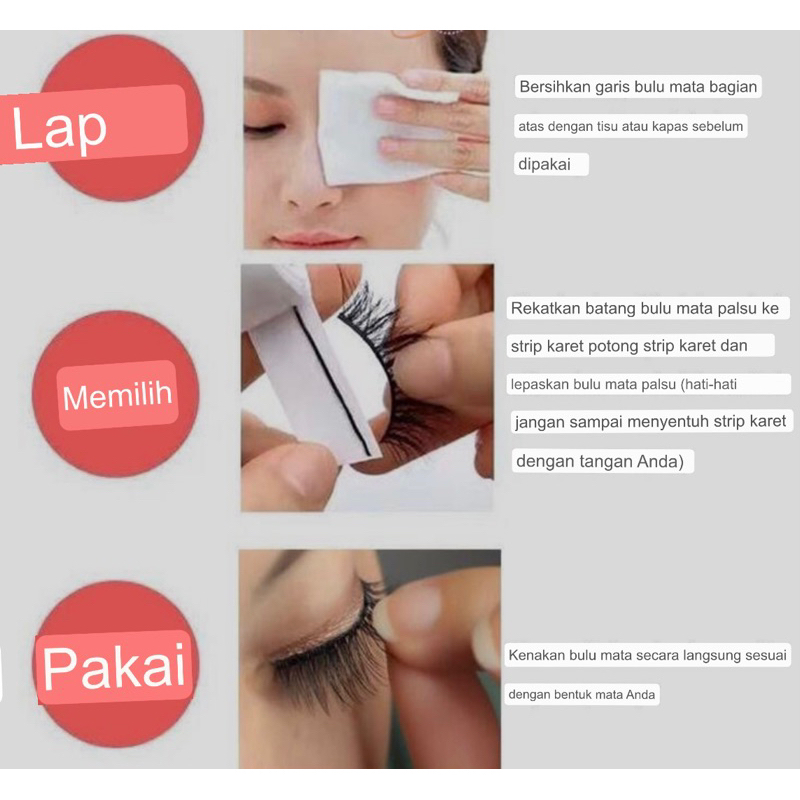 Lap

Bersihkan garis bulu mata bagian atas dengan tisu atau kapas sebelum dipakai

Memilih

Rekatkan batang bulu mata palsu ke strip karet potong strip karet dan lepaskan bulu mata palsu (hati-hati jangan sampai menyentuh strip karet dengan tangan Anda)

Pakai

Kenakan bulu mata secara langsung sesuai dengan bentuk mata Anda