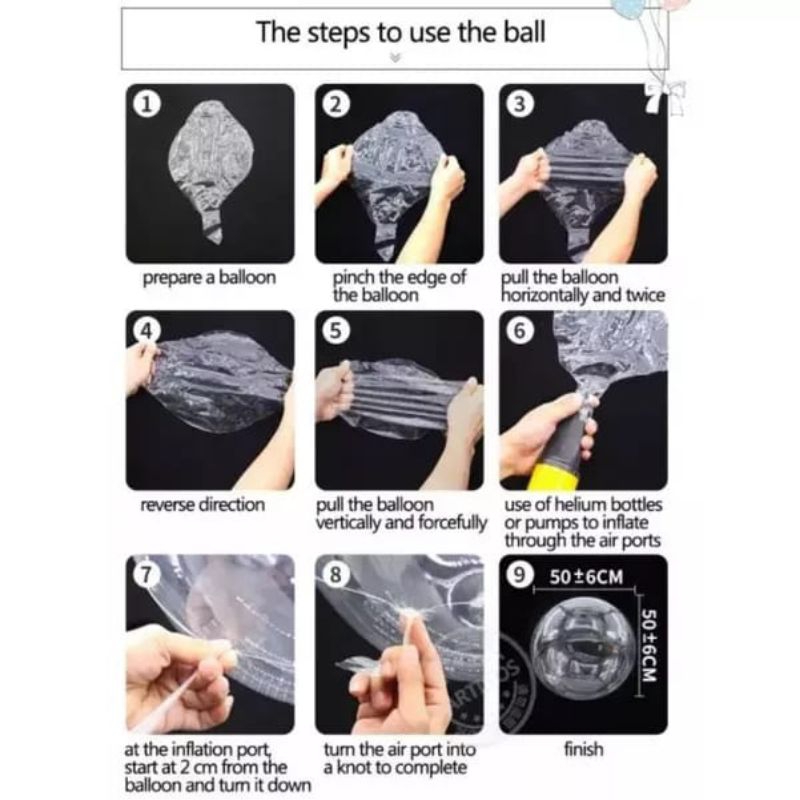 The steps to use the ball

1

prepare a balloon

2

pinch the edge of the balloon

3

pull the balloon horizontally and twice

4

reverse direction

5

pull the balloon vertically and forcefully

6

use of helium bottles or pumps to inflate through the air ports

7

at the inflation port, start at 2 cm from the balloon and turn it down

8

turn the air port into a knot to complete

9

50±6CM

50±6CM

finish