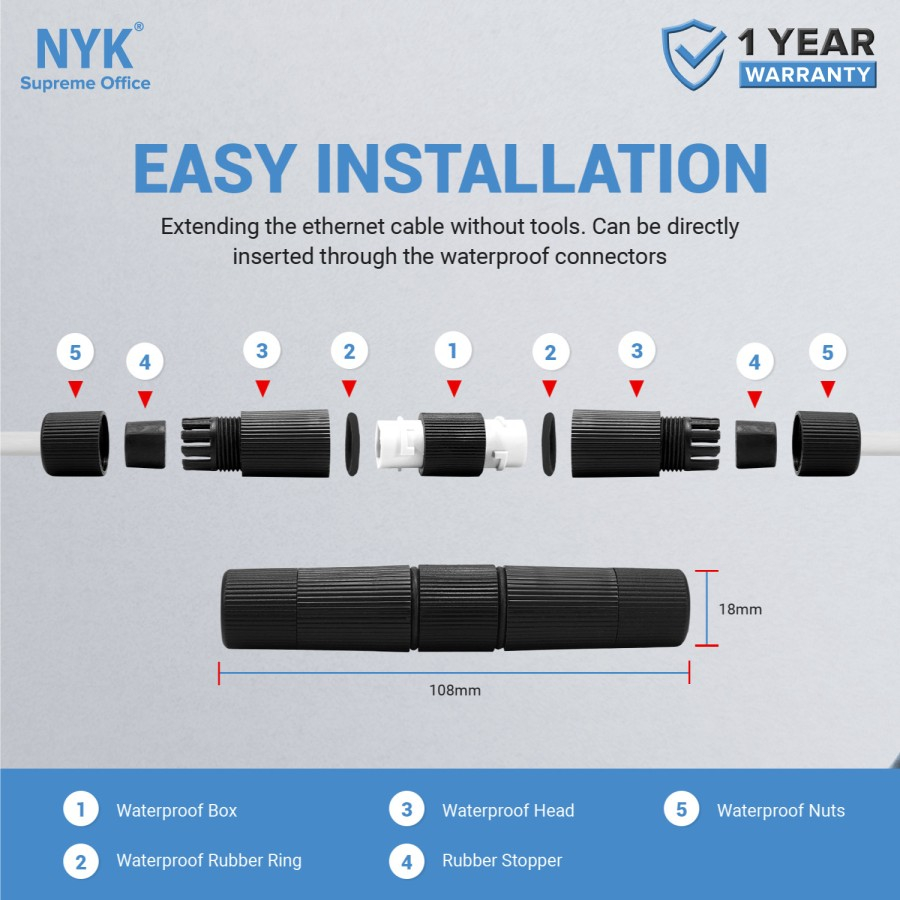 NYK®
Supreme Office

1 YEAR
WARRANTY

EASY INSTALLATION

Extending the ethernet cable without tools. Can be directly inserted through the waterproof connectors

5 4 3 2 1 2 3 4 5

18mm

108mm

1 Waterproof Box

2 Waterproof Rubber Ring

3 Waterproof Head

4 Rubber Stopper

5 Waterproof Nuts