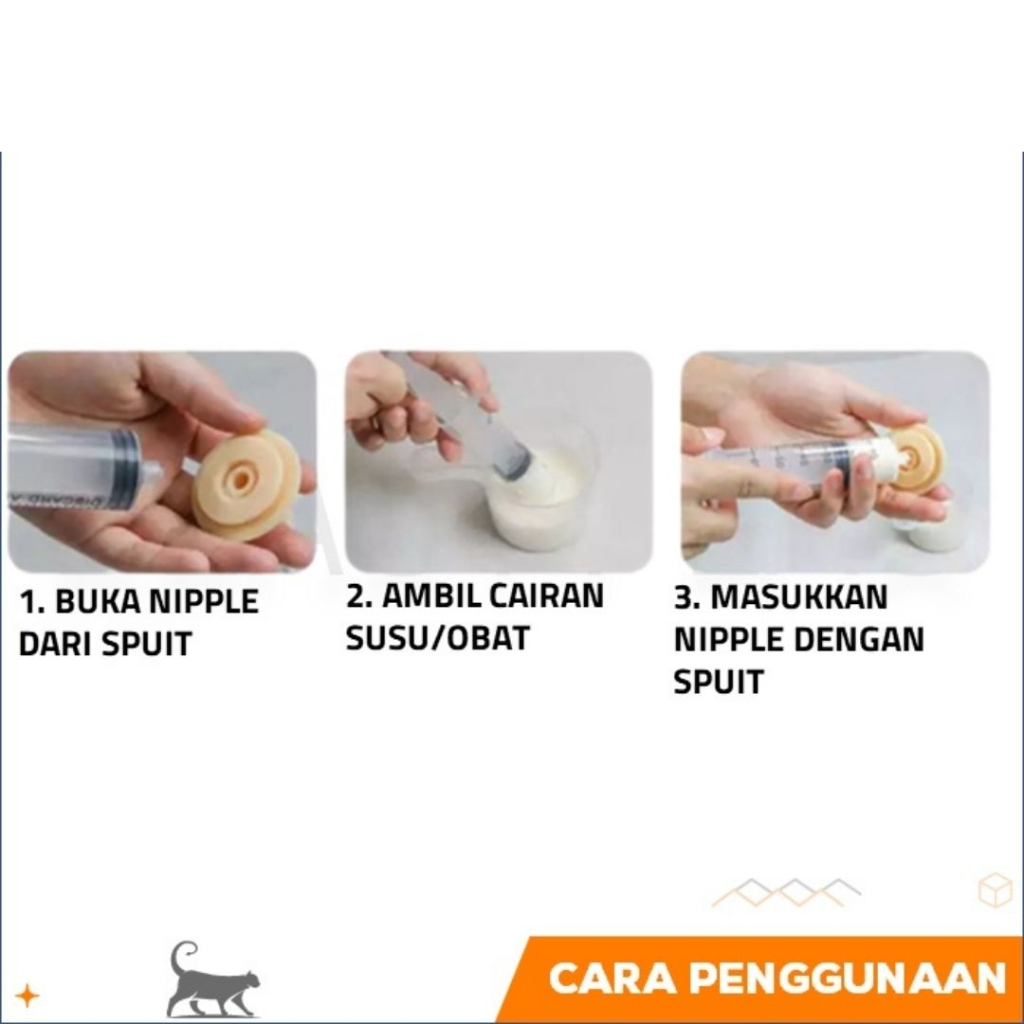 1. BUKA NIPPLE DARI SPUIT

2. AMBIL CAIRAN SUSU/OBAT

3. MASUKKAN NIPPLE DENGAN SPUIT

CARA PENGGUNAAN