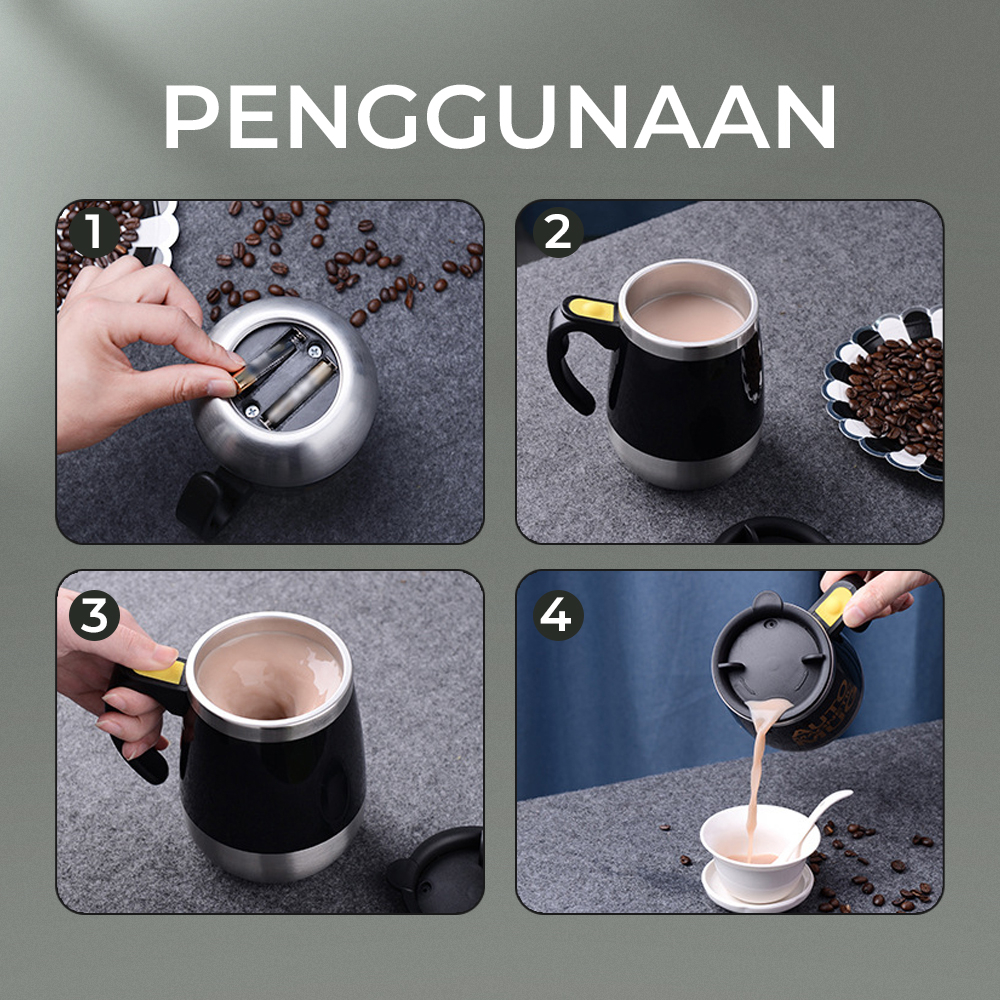 PENGGUNAAN

1

2

3

4