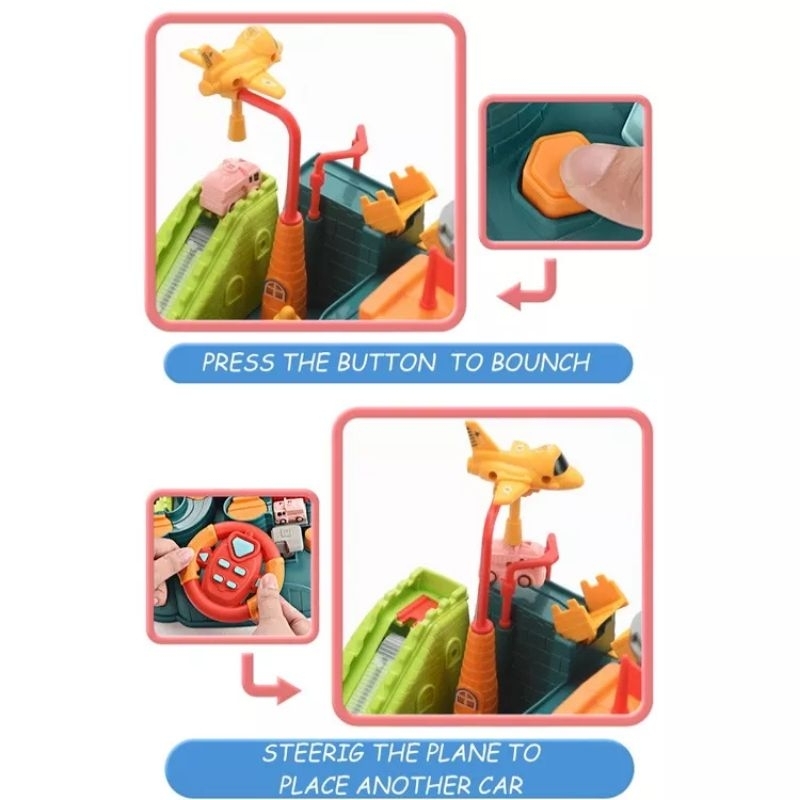 PRESS THE BUTTON TO BOUNCH

STEERIG THE PLANE TO PLACE ANOTHER CAR