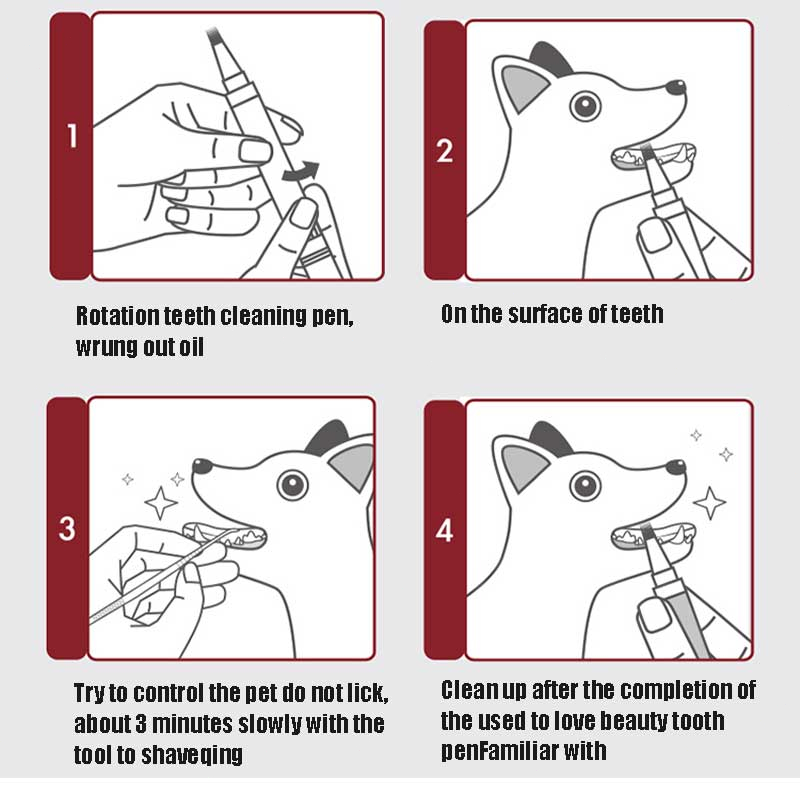 1

Rotation teeth cleaning pen, wrung out oil

2

On the surface of teeth

3

Try to control the pet do not lick, about 3 minutes slowly with the tool to shaveqing

4

Clean up after the completion of the used to love beauty tooth penFamiliar with