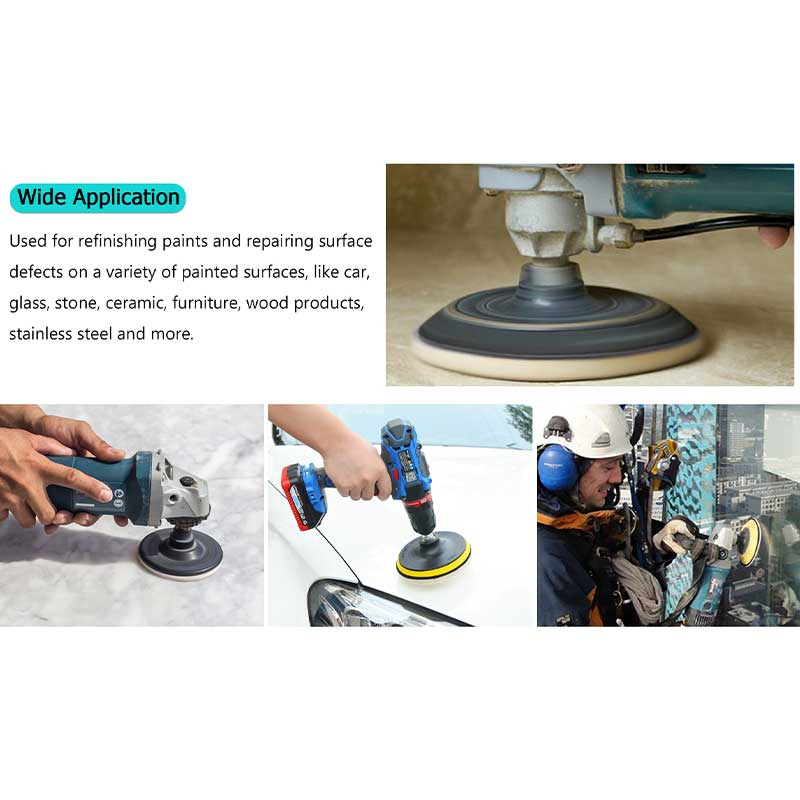 Wide Application

Used for refinishing paints and repairing surface defects on a variety of painted surfaces, like car, glass, stone, ceramic, furniture, wood products, stainless steel and more.