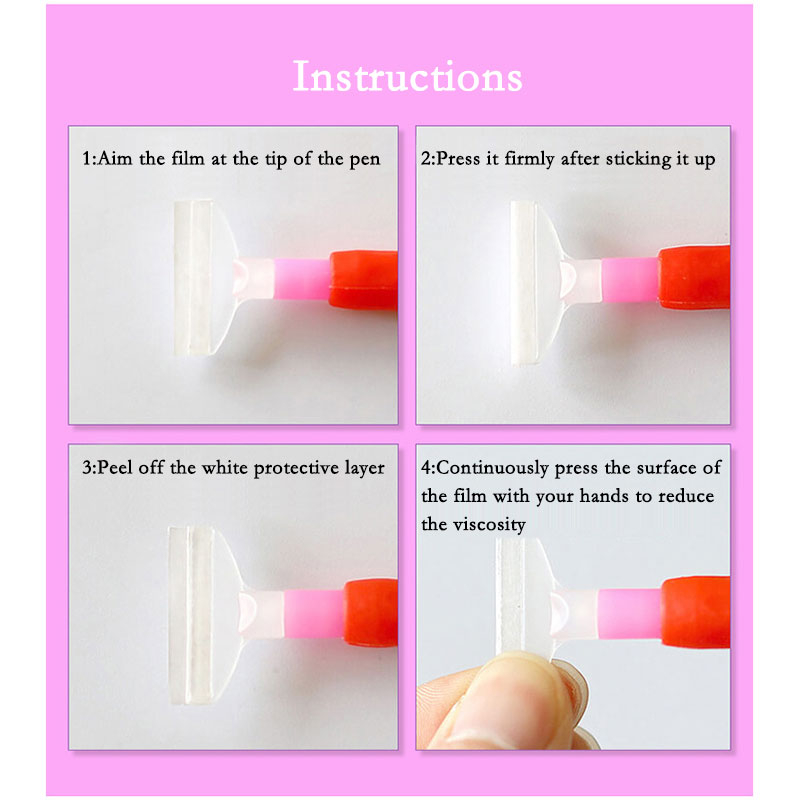 Instructions

1:Aim the film at the tip of the pen

2:Press it firmly after sticking it up

3:Peel off the white protective layer

4:Continuously press the surface of the film with your hands to reduce the viscosity