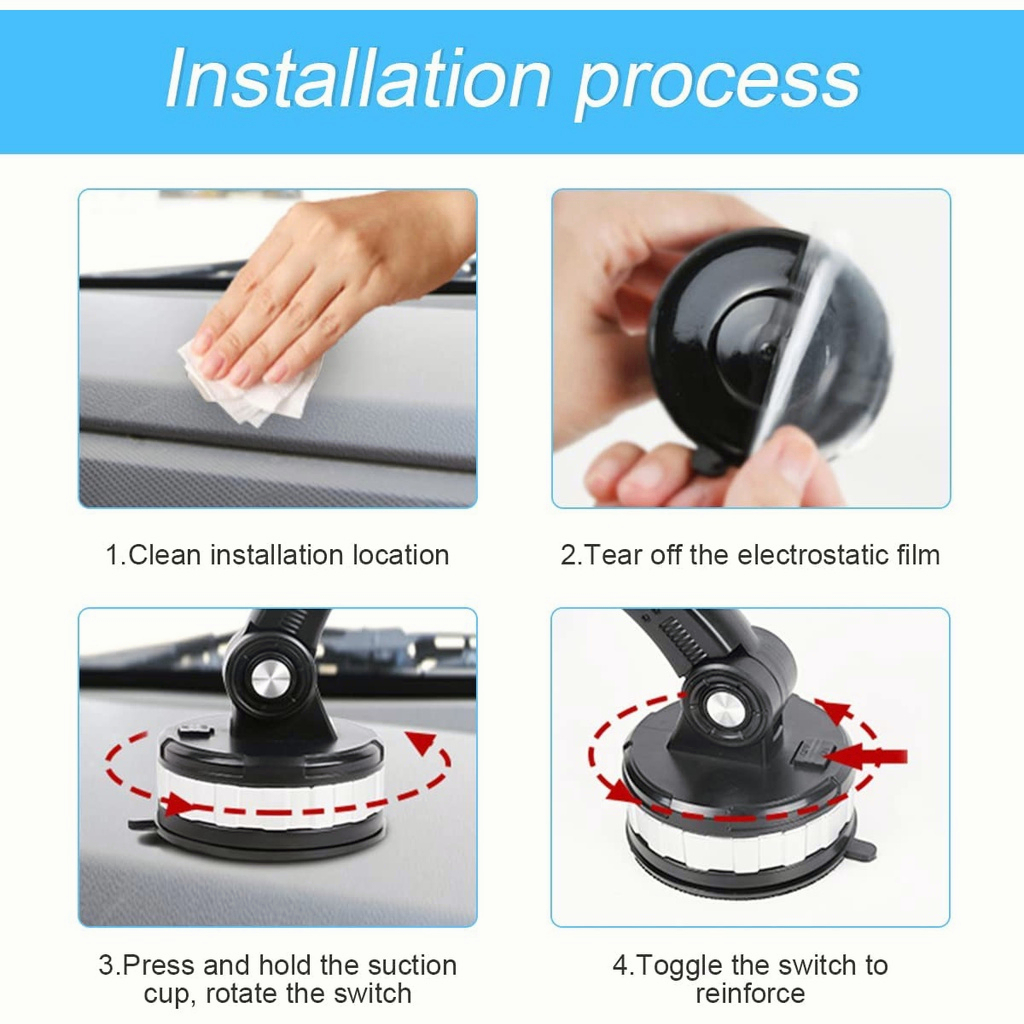 Installation process

1.Clean installation location

2.Tear off the electrostatic film

3.Press and hold the suction cup, rotate the switch

4.Toggle the switch to reinforce