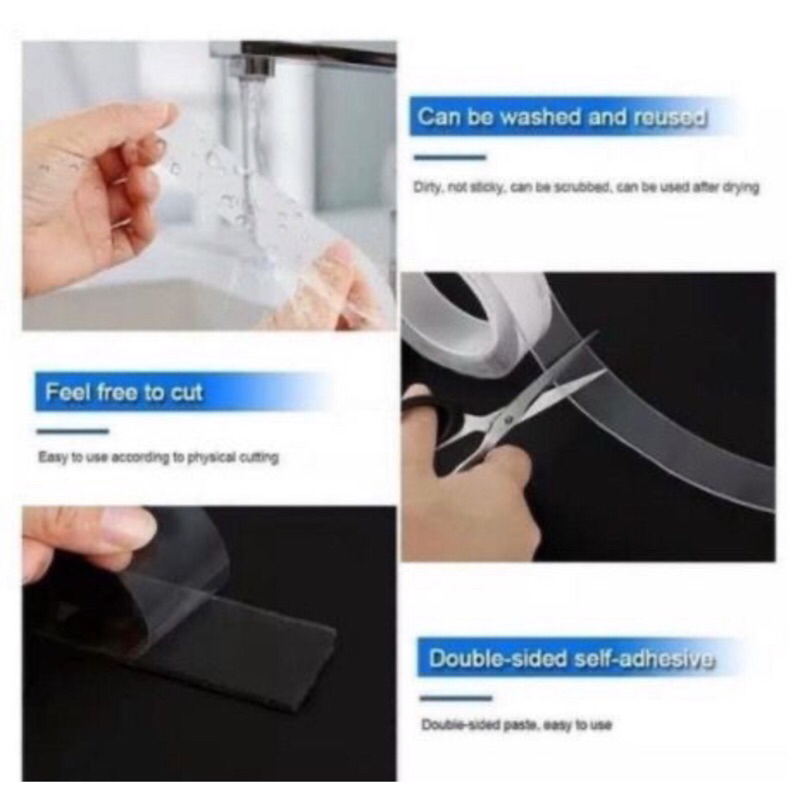 Can be washed and reused

Dirty, not sticky, can be scrubbed, can be used after drying

Feel free to cut

Easy to use according to physical cutting

Double-sided self-adhesive

Double-sided paste, easy to use