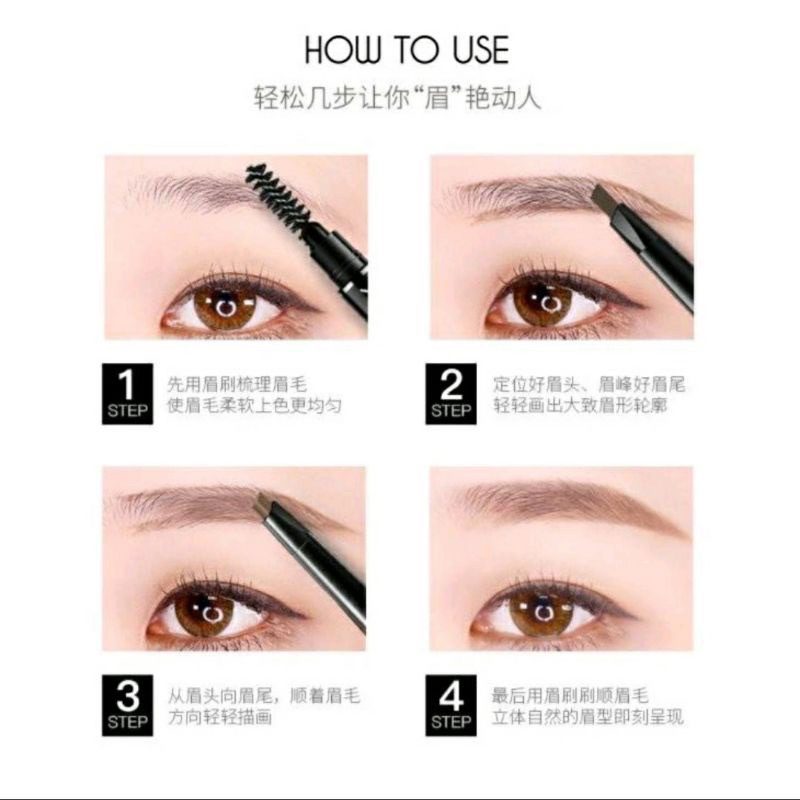 HOW TO USE

轻松几步让你“眉”艳动人

1 STEP 先用眉刷梳理眉毛 使眉毛柔软上色更均匀

2 STEP 定位好眉头、眉峰好眉尾 轻轻画出大致眉形轮廓

3 STEP 从眉头向眉尾，顺着眉毛 方向轻轻描画

4 STEP 最后用眉刷刷顺眉毛 立体自然的眉型即刻呈现