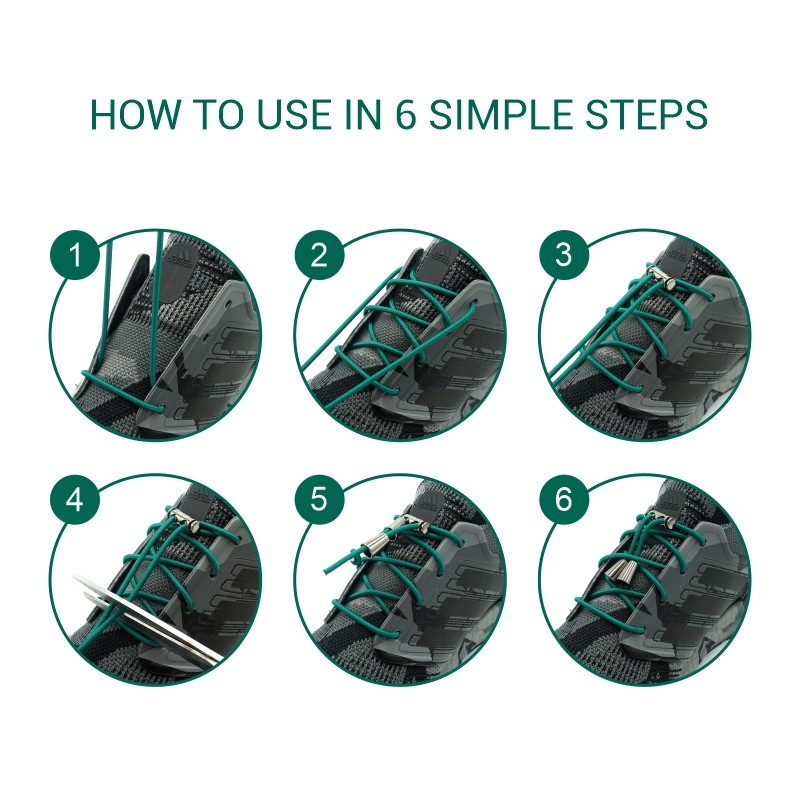 HOW TO USE IN 6 SIMPLE STEPS

1

2

3

4

5

6