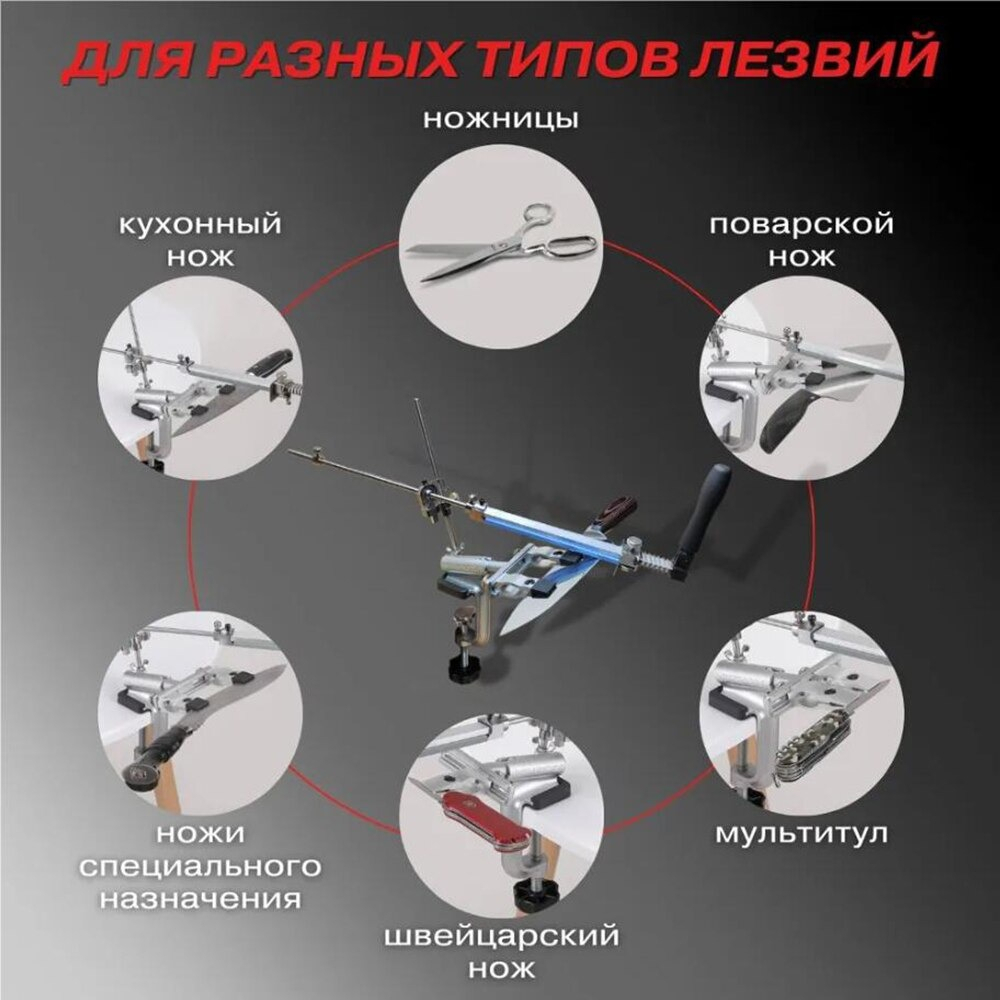 ДЛЯ РАЗНЫХ ТИПОВ ЛЕЗВИЙ

ножницы

кухонный нож

поварской нож

ножи специального назначения

мультитул

швейцарский нож