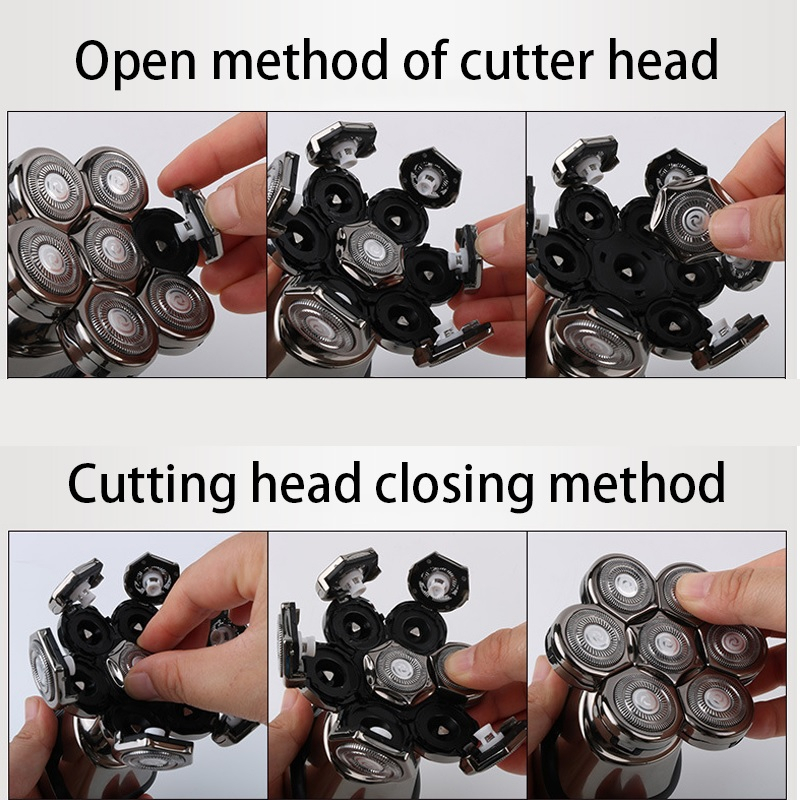 Open method of cutter head

Cutting head closing method