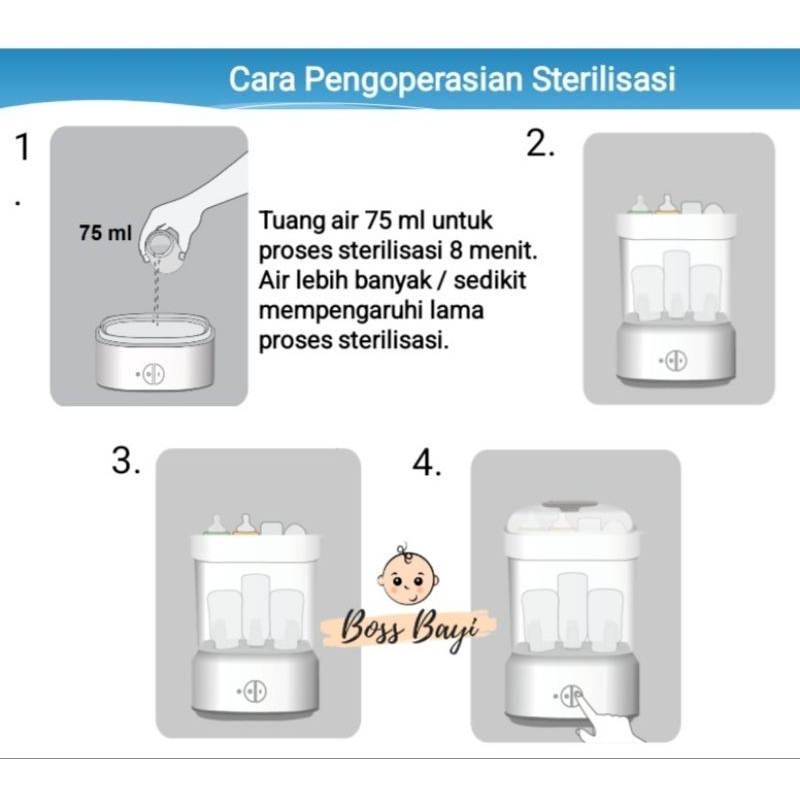 Cara Pengoperasian Sterilisasi

1
.

75 ml

Tuang air 75 ml untuk proses sterilisasi 8 menit. Air lebih banyak / sedikit mempengaruhi lama proses sterilisasi.

2.

3.

4.

Boss Bayi