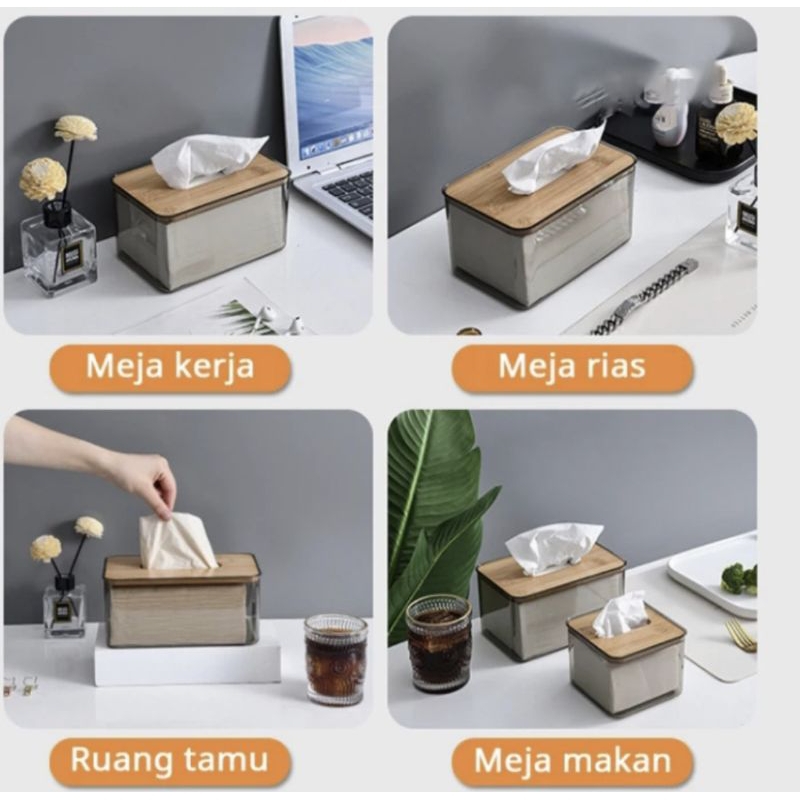 Meja kerja

Meja rias

Ruang tamu

Meja makan