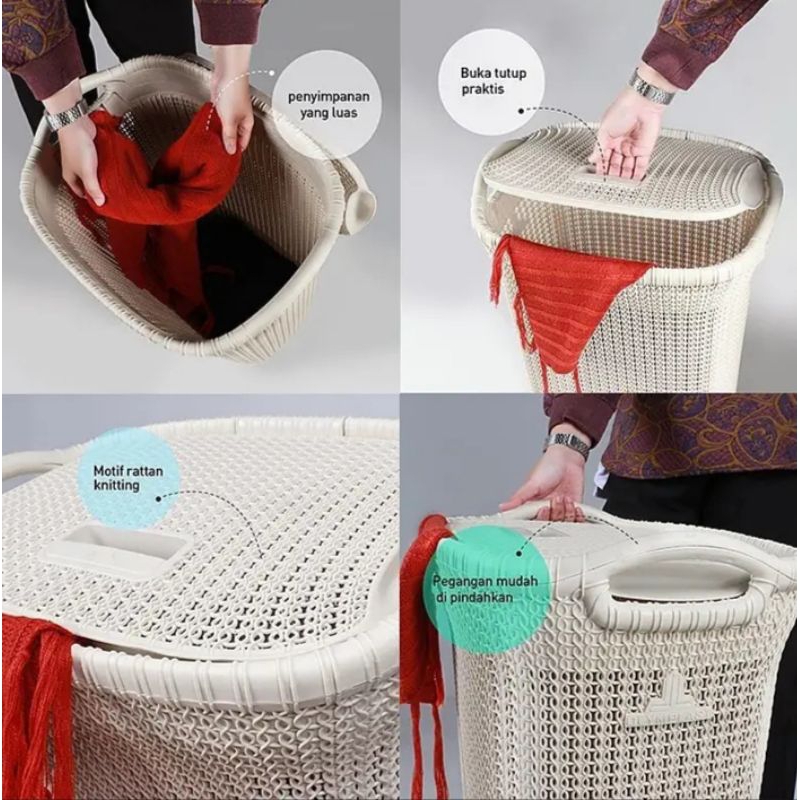 penyimpanan yang luas

Buka tutup praktis

Motif rattan knitting

Pegangan mudah di pindahkan