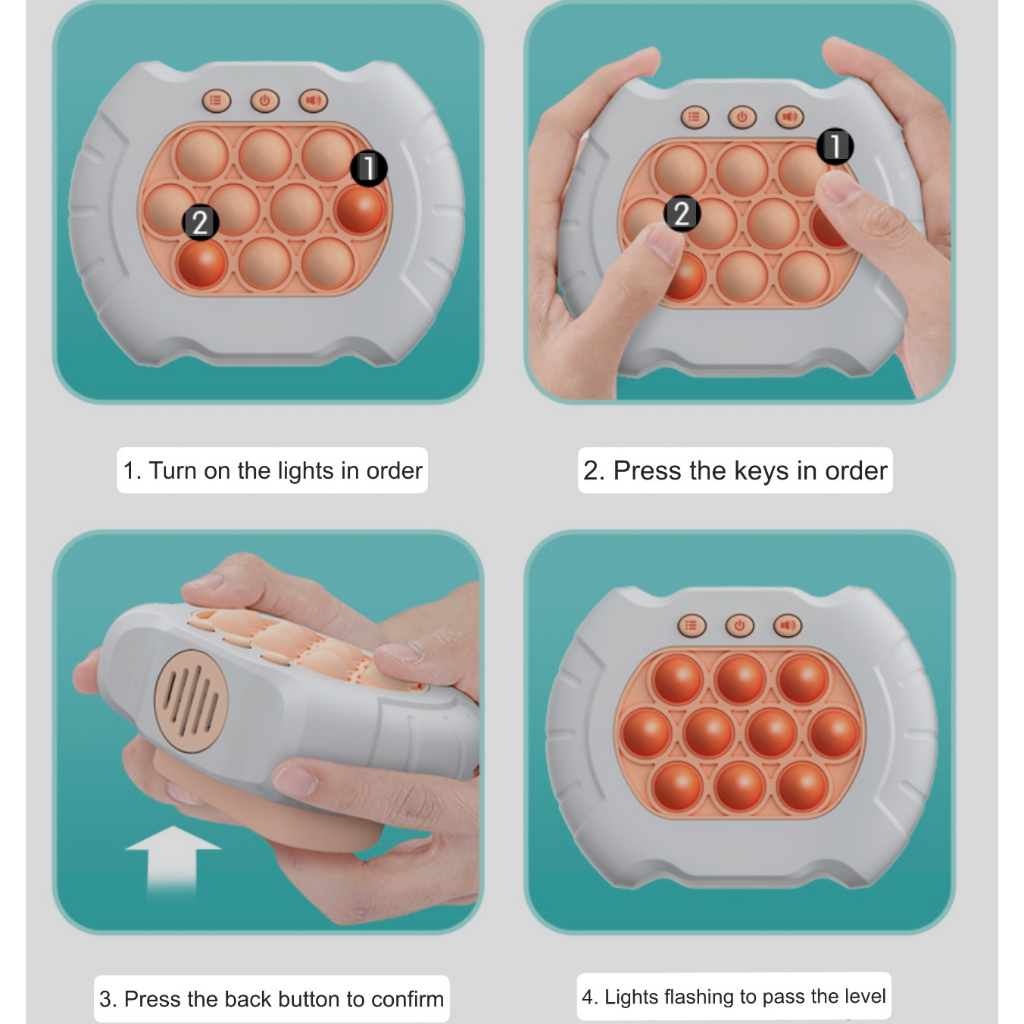 1
2

1
2

1. Turn on the lights in order

2. Press the keys in order

3. Press the back button to confirm

4. Lights flashing to pass the level