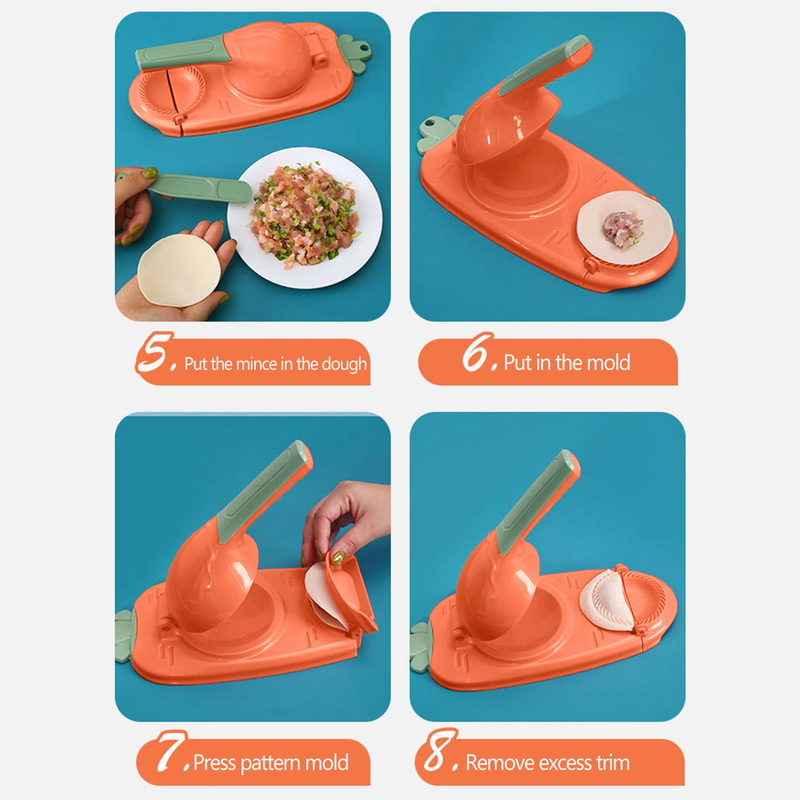 5. Put the mince in the dough

6. Put in the mold

7. Press pattern mold

8. Remove excess trim