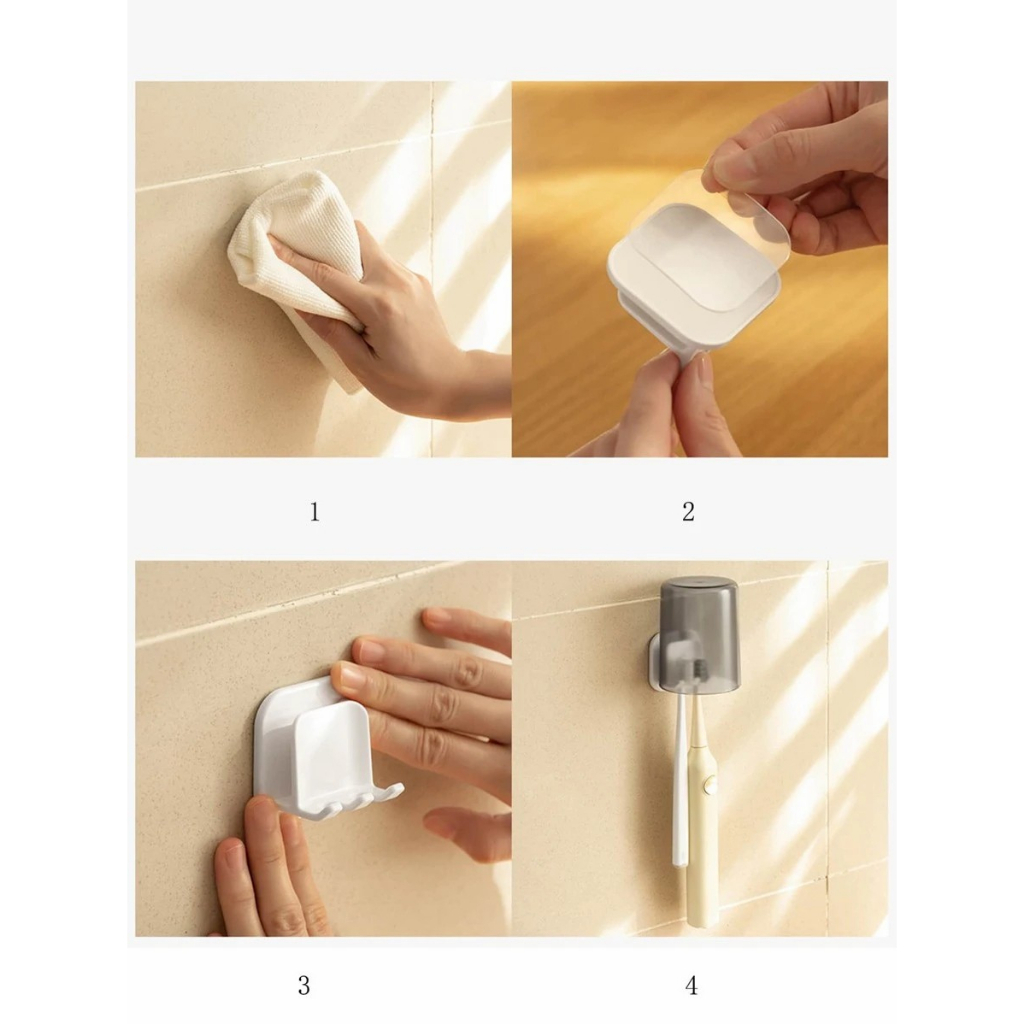 1

2

3

4