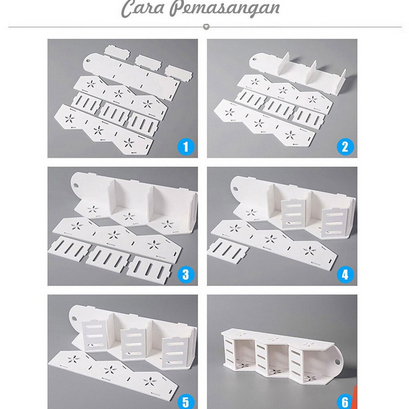 Cara Pemasangan

1

2

3

4

5

6