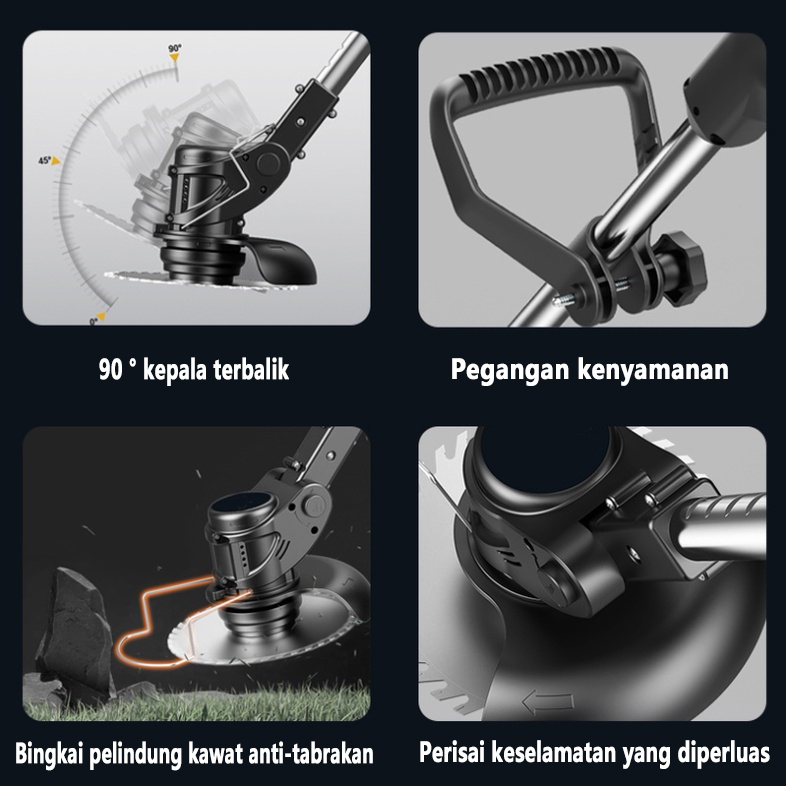 90°

45°

0°

90 ° kepala terbalik

Pegangan kenyamanan

Bingkai pelindung kawat anti-tabrakan

Perisai keselamatan yang diperluas